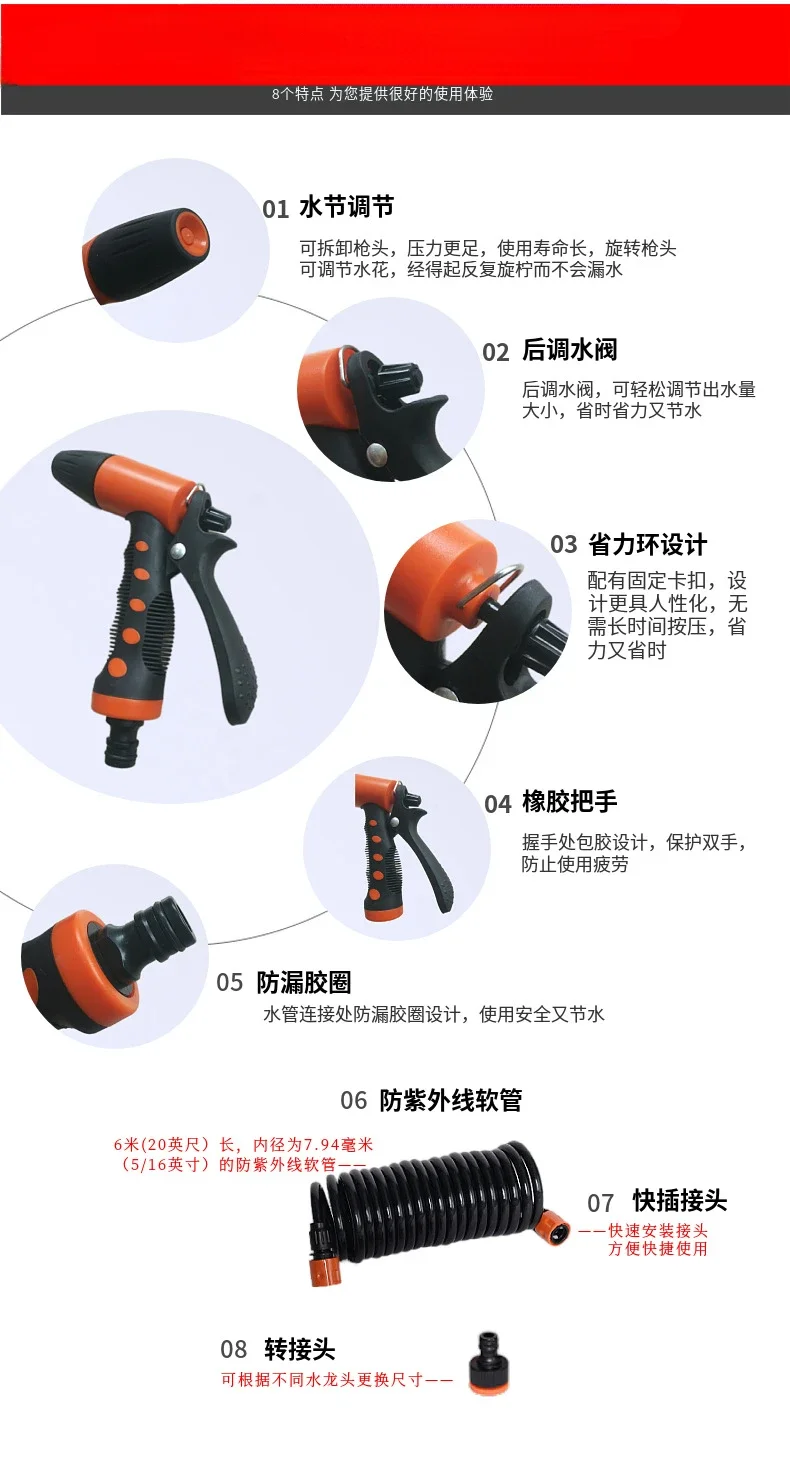 8个特点 为您提供很好的使用体验

01 水节调节

可拆卸枪头，压力更足，使用寿命长，旋转枪头可调节水花，经得起反复旋柠而不会漏水

02 后调水阀

后调水阀，可轻松调节出水量大小，省时省力又节水

03 省力环设计

配有固定卡扣，设计更具人性化，无需长时间按压，省力又省时

04 橡胶把手

握手处包胶设计，保护双手，防止使用疲劳

05 防漏胶圈

水管连接处防漏胶圈设计，使用安全又节水

06 防紫外线软管

6米(20英尺）长，内径为7.94毫米（5/16英寸）的防紫外线软管——

07 快插接头

——快速安装接头 方便快捷使用

08 转接头

可根据不同水龙头更换尺寸——