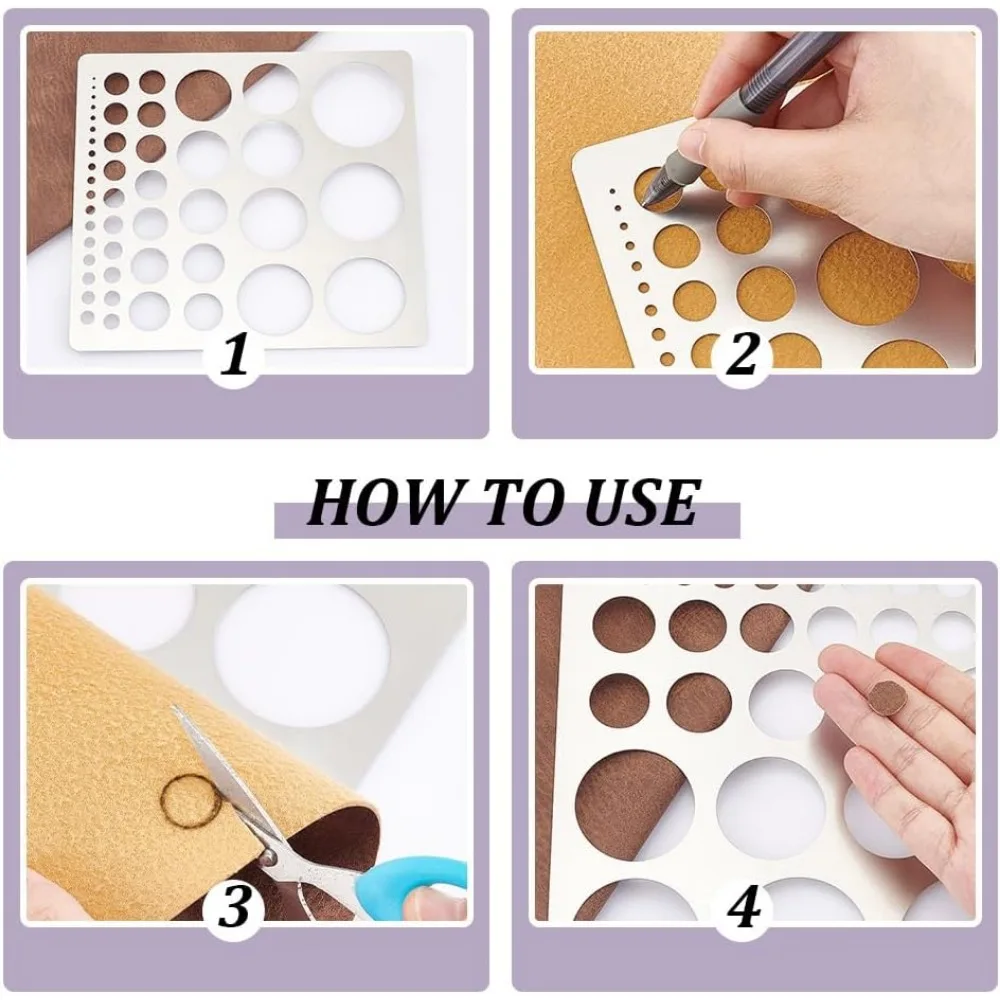 1

2

HOW TO USE

3

4