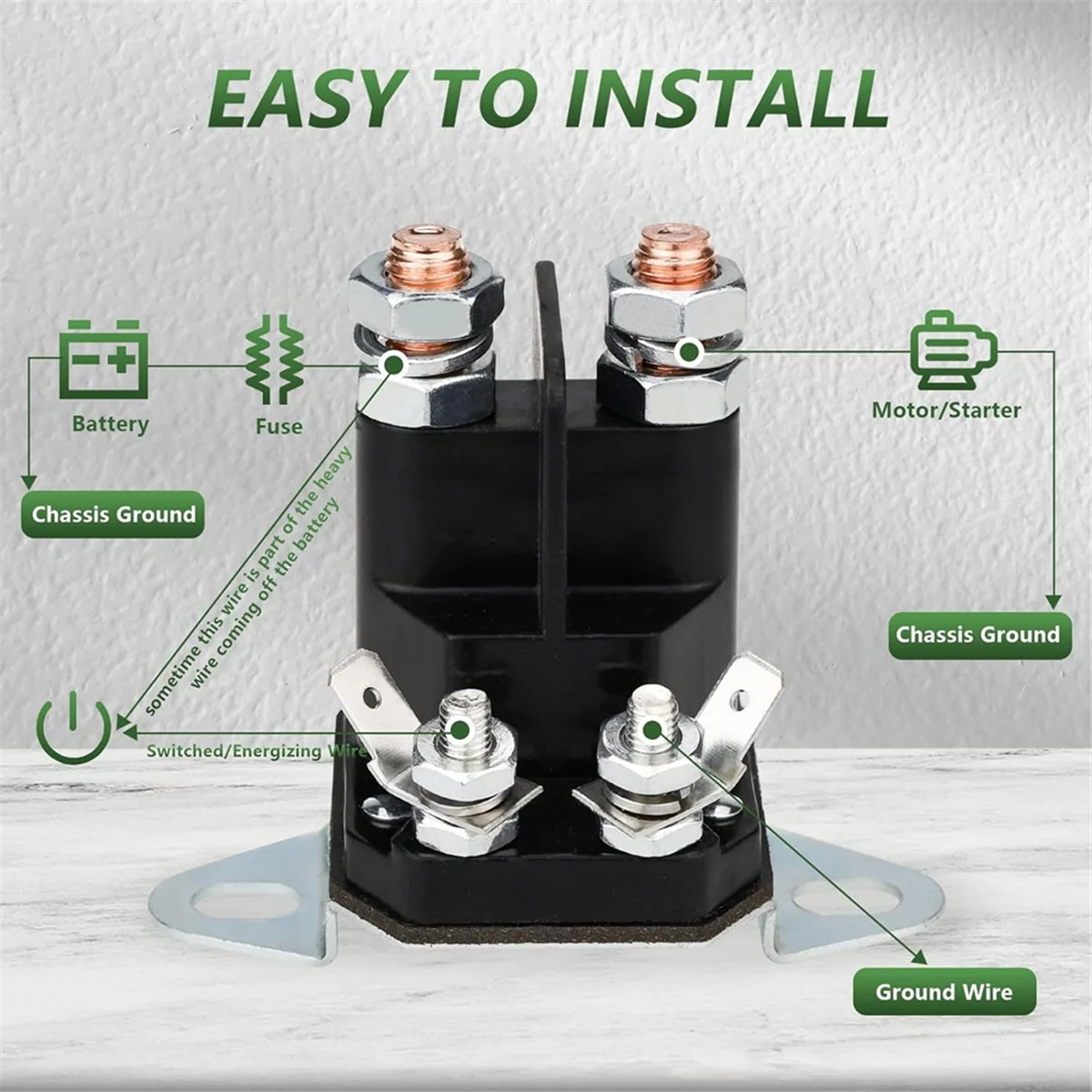 EASY TO INSTALL

Battery

Fuse

Motor/Starter

Chassis Ground

sometime this wire is part of the heavy wire coming off the battery

Chassis Ground

Switched/Energizing Wire

Ground Wire