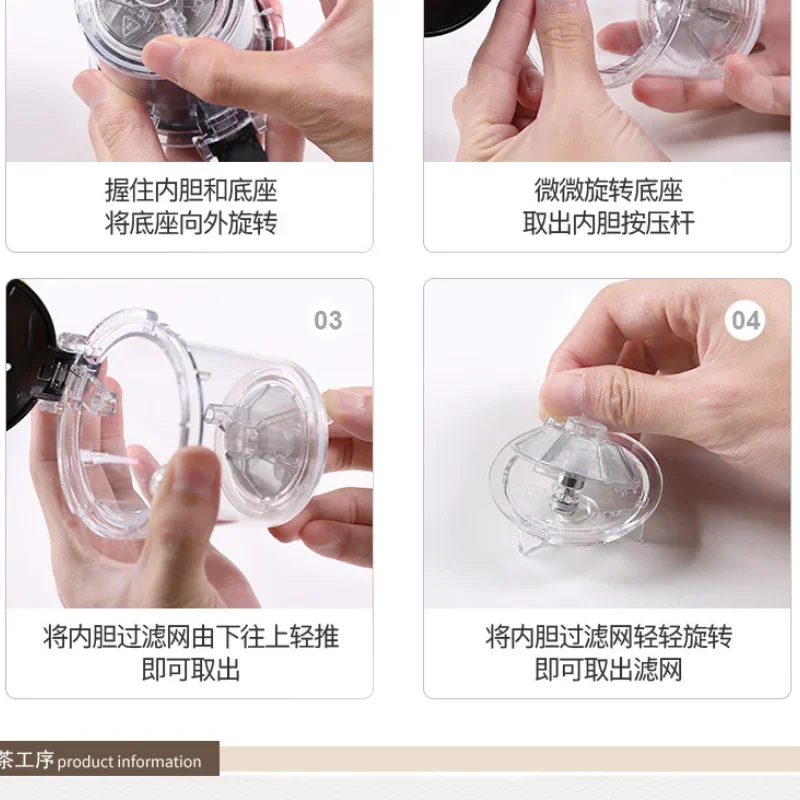 握住内胆和底座
将底座向外旋转

微微旋转底座
取出内胆按压杆

03

04

将内胆过滤网由下往上轻推
即可取出

将内胆过滤网轻轻旋转
即可取出滤网

茶工序 product information