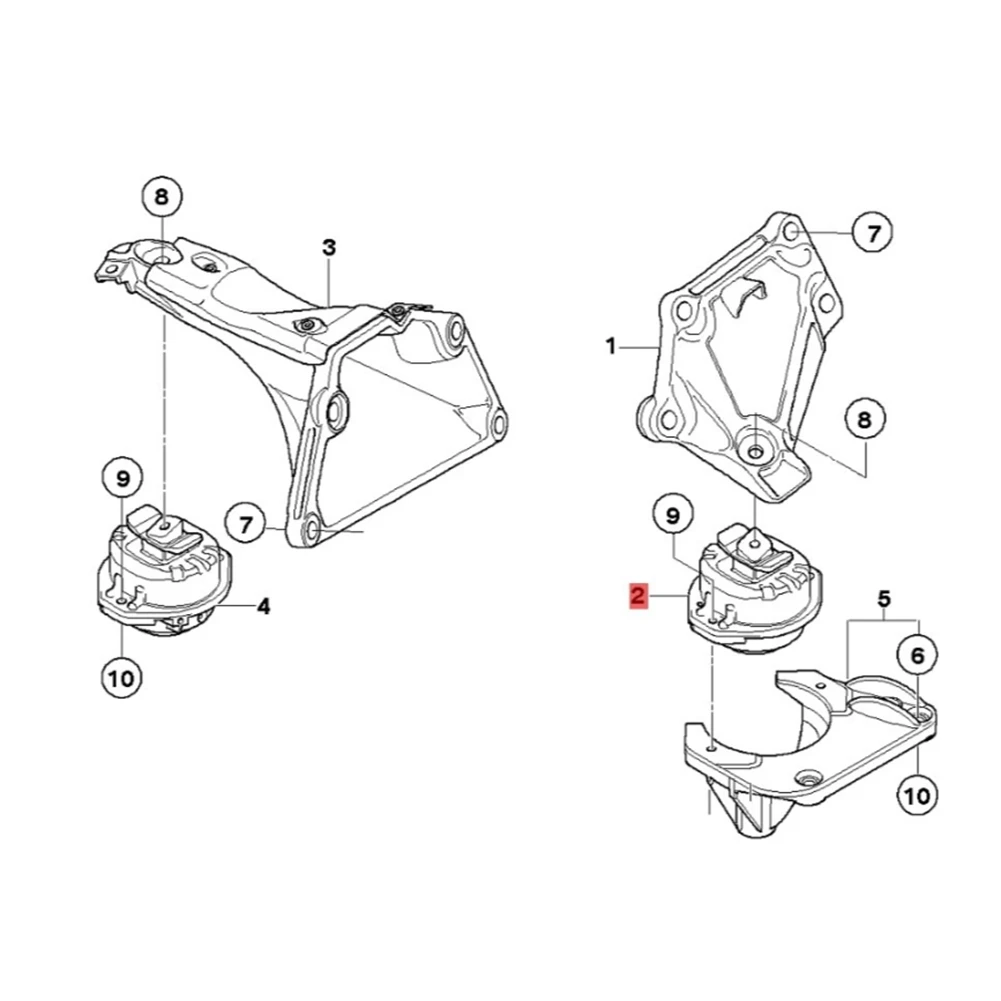 8
3
7
1
8
9
7
4
10
9
2
5
6
10