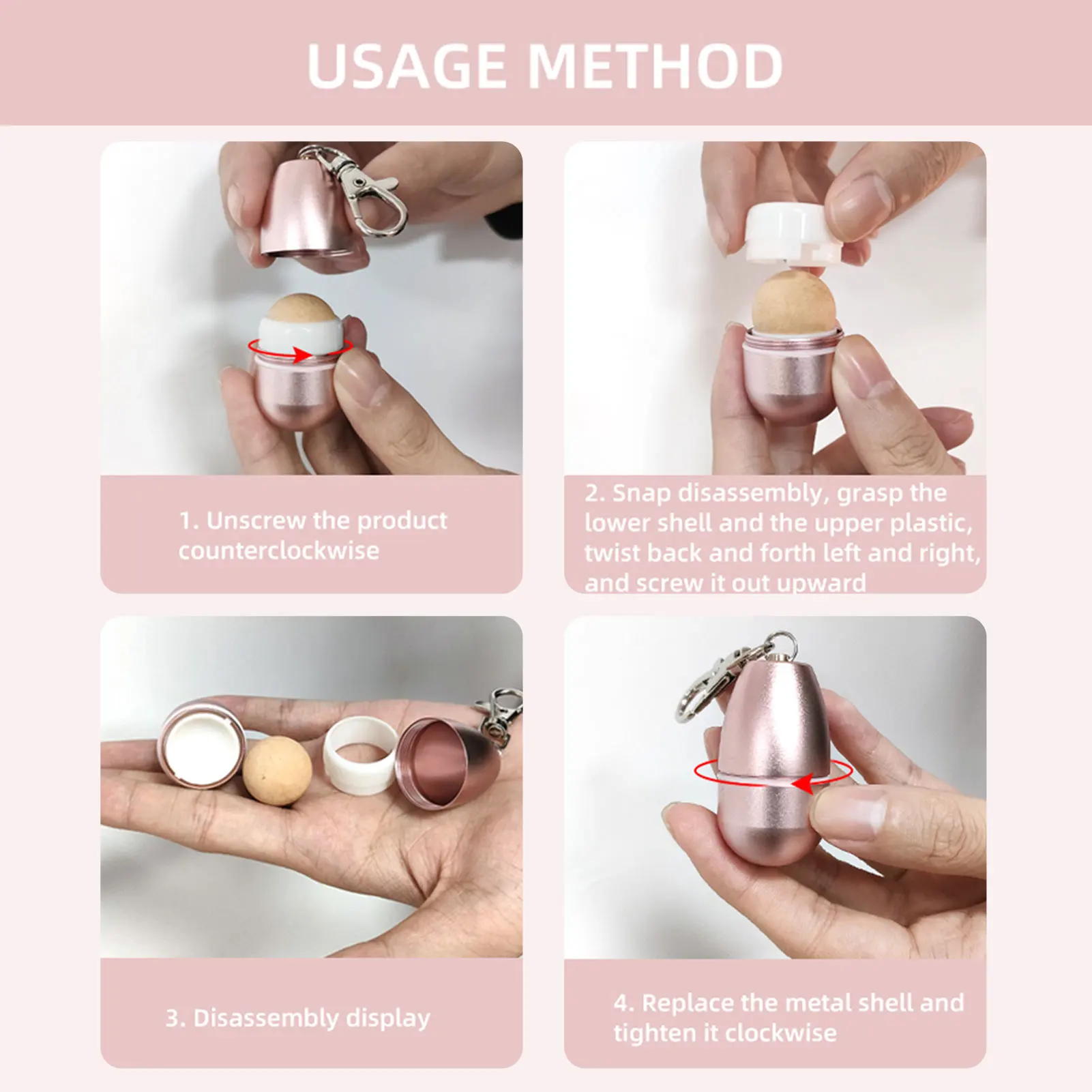 USAGE METHOD

1. Unscrew the product counterclockwise

2. Snap disassembly, grasp the lower shell and the upper plastic, twist back and forth left and right, and screw it out upward

3. Disassembly display

4. Replace the metal shell and tighten it clockwise