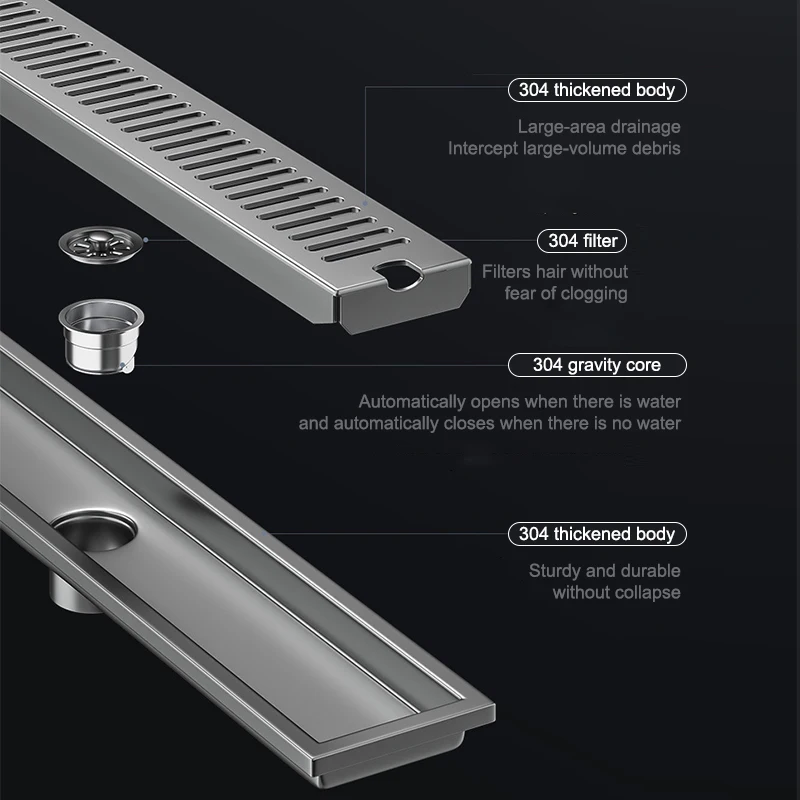 304 thickened body

Large-area drainage
Intercept large-volume debris

304 filter

Filters hair without
fear of clogging

304 gravity core

Automatically opens when there is water
and automatically closes when there is no water

304 thickened body

Sturdy and durable
without collapse