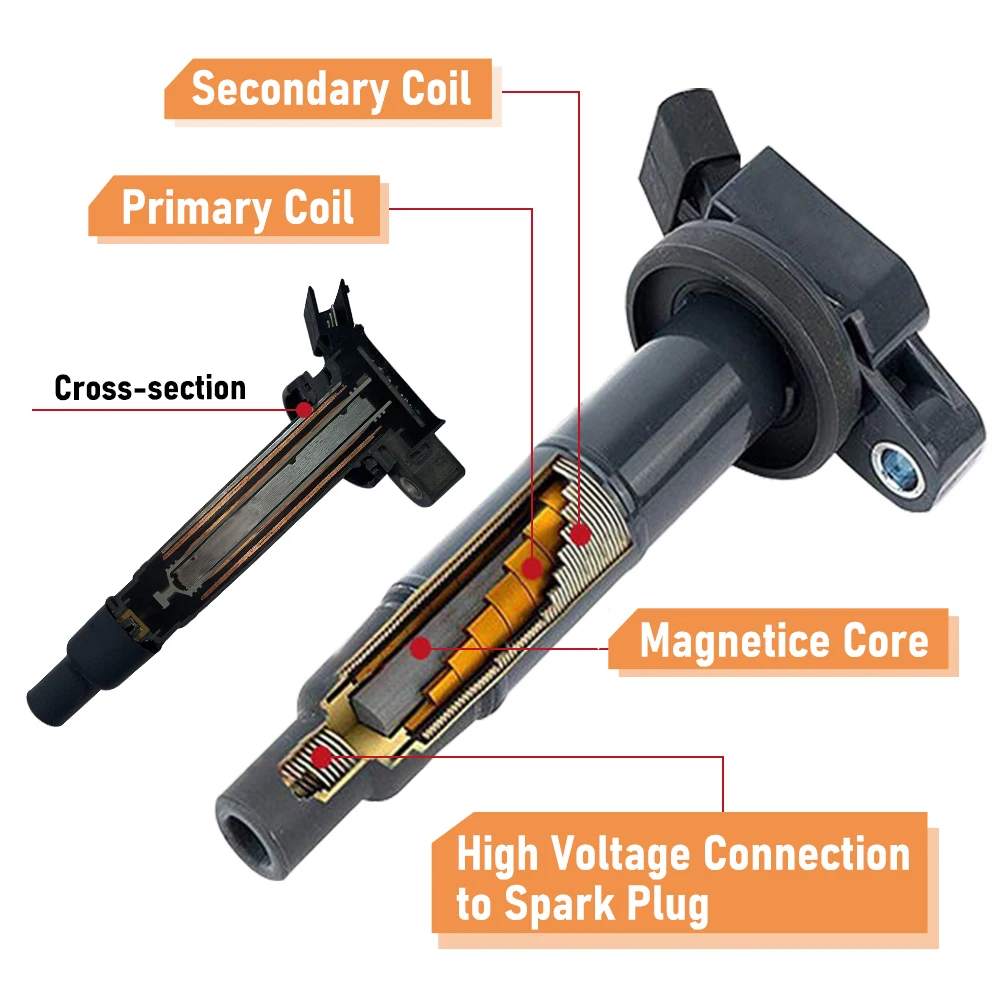 Secondary Coil

Primary Coil

Cross-section

Magnetice Core

High Voltage Connection to Spark Plug