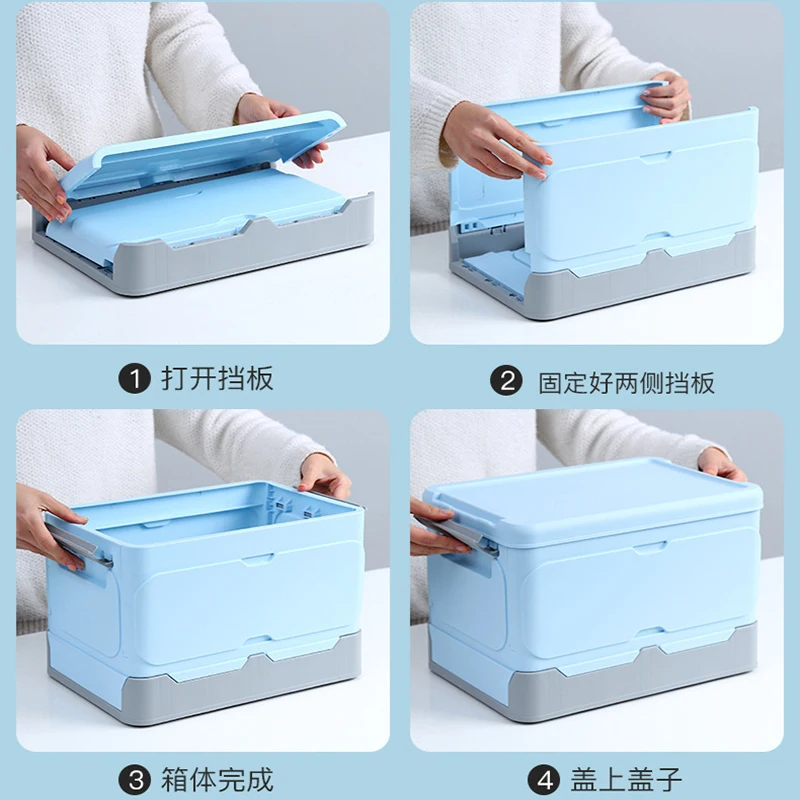 1 打开挡板

2 固定好两侧挡板

3 箱体完成

4 盖上盖子