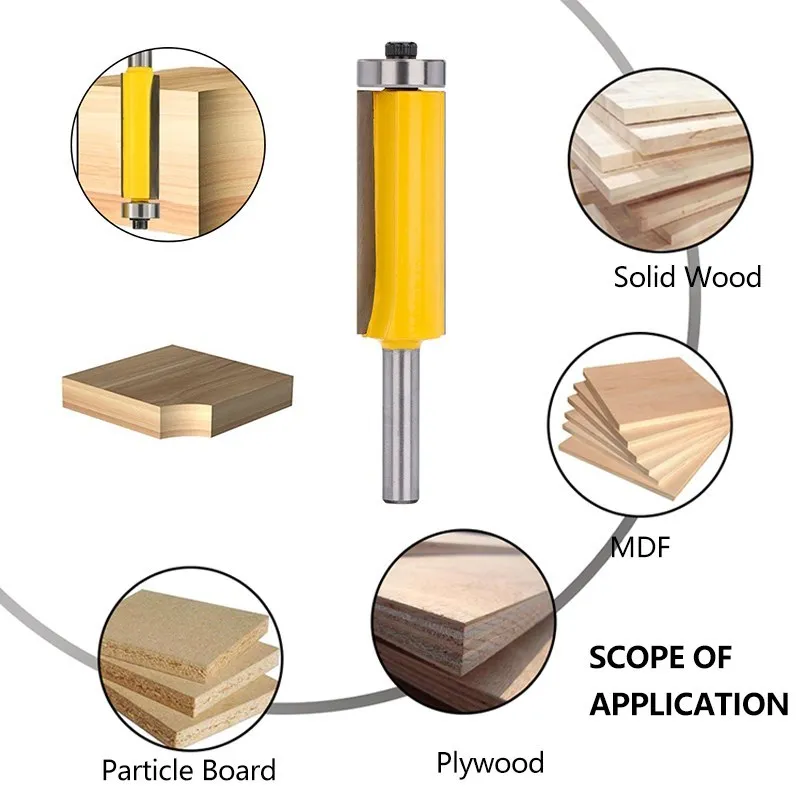 Solid Wood

MDF

SCOPE OF APPLICATION

Particle Board

Plywood