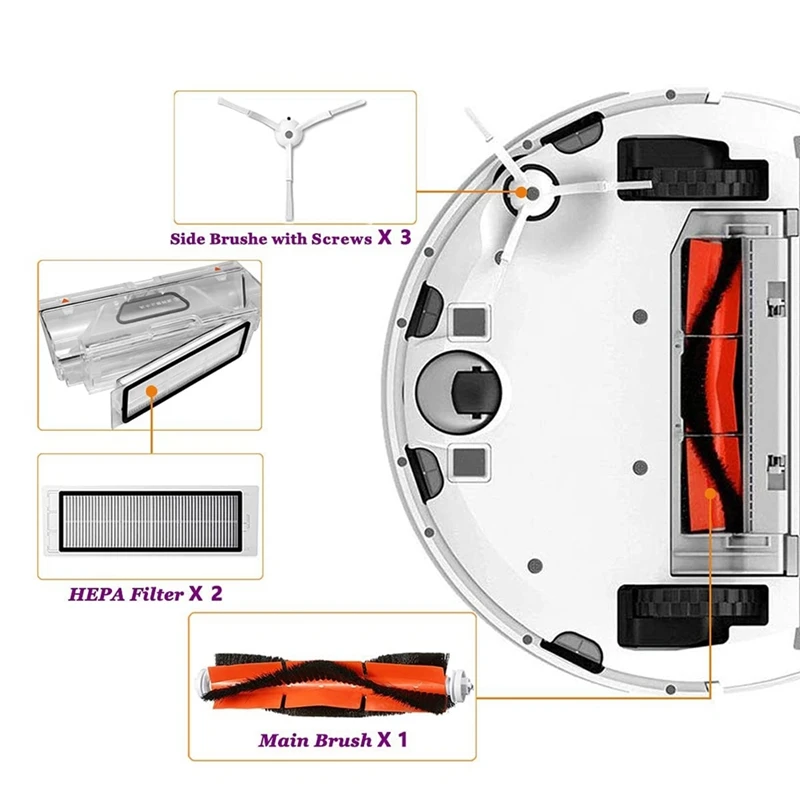 Side Brushe with Screws X 3

HEPA Filter X 2

Main Brush X 1