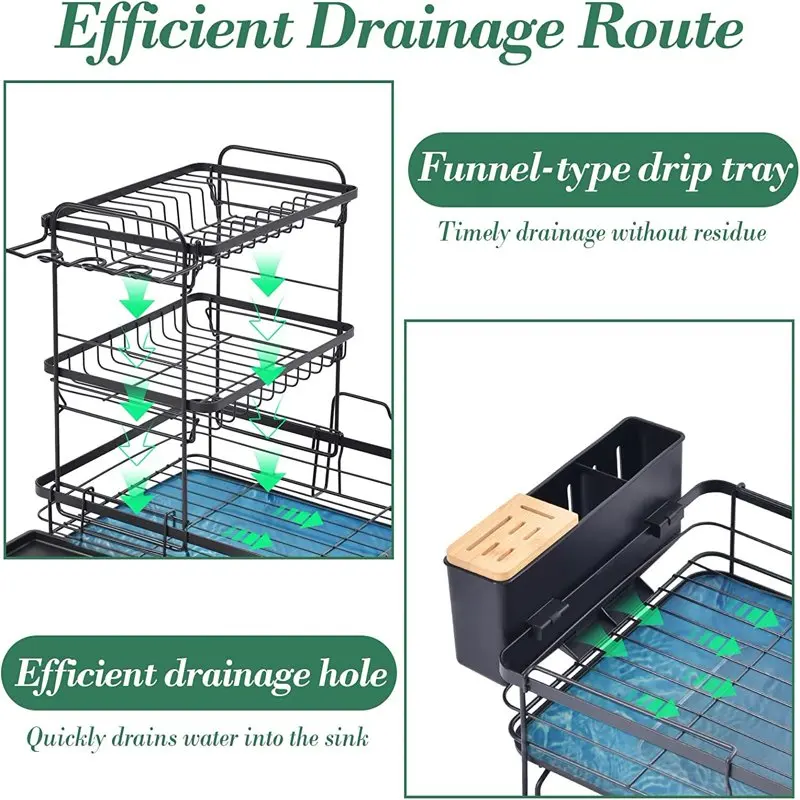 Efficient Drainage Route

Funnel-type drip tray

Timely drainage without residue

Efficient drainage hole

Quickly drains water into the sink