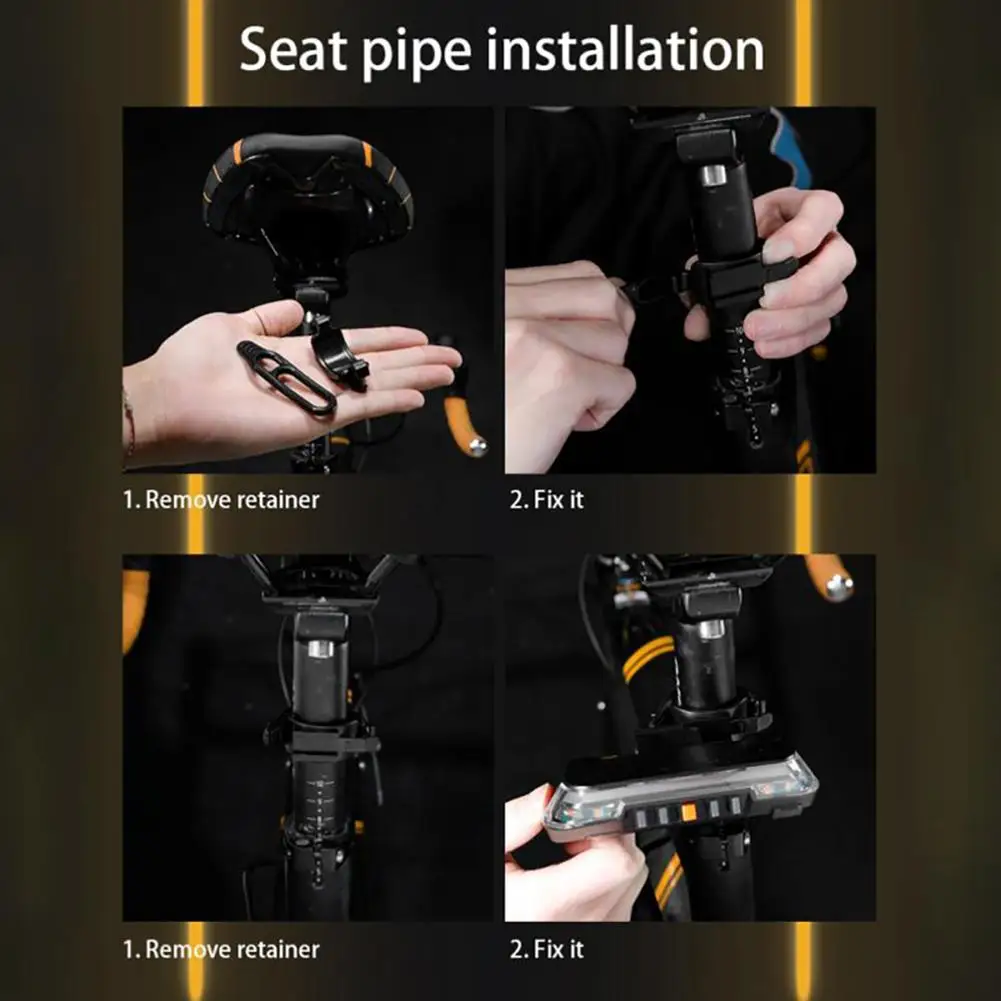 Seat pipe installation

1. Remove retainer

2. Fix it

1. Remove retainer

2. Fix it