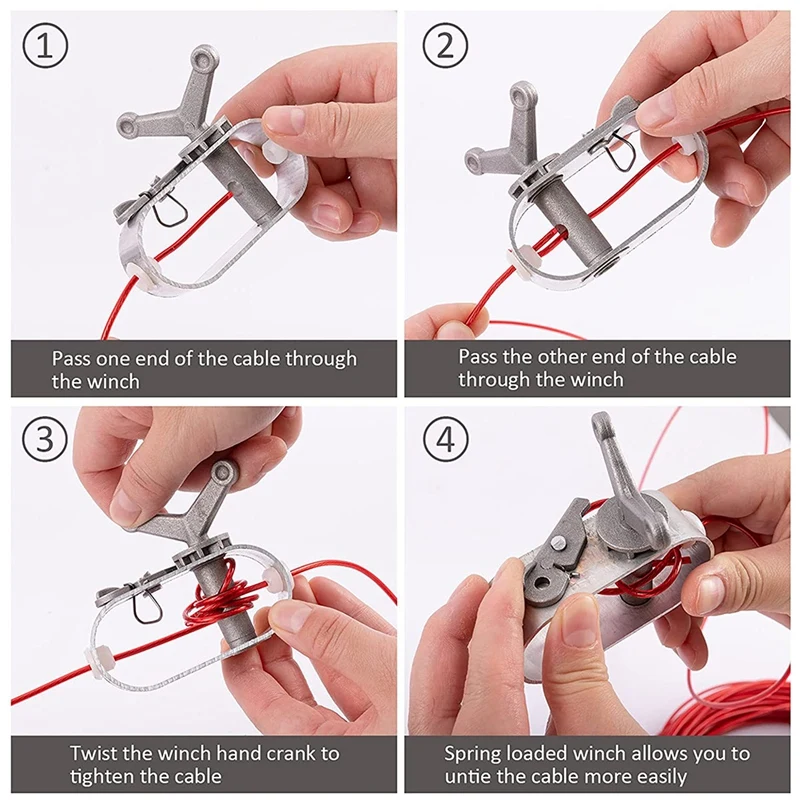 ①

Pass one end of the cable through the winch

②

Pass the other end of the cable through the winch

③

Twist the winch hand crank to tighten the cable

④

Spring loaded winch allows you to untie the cable more easily