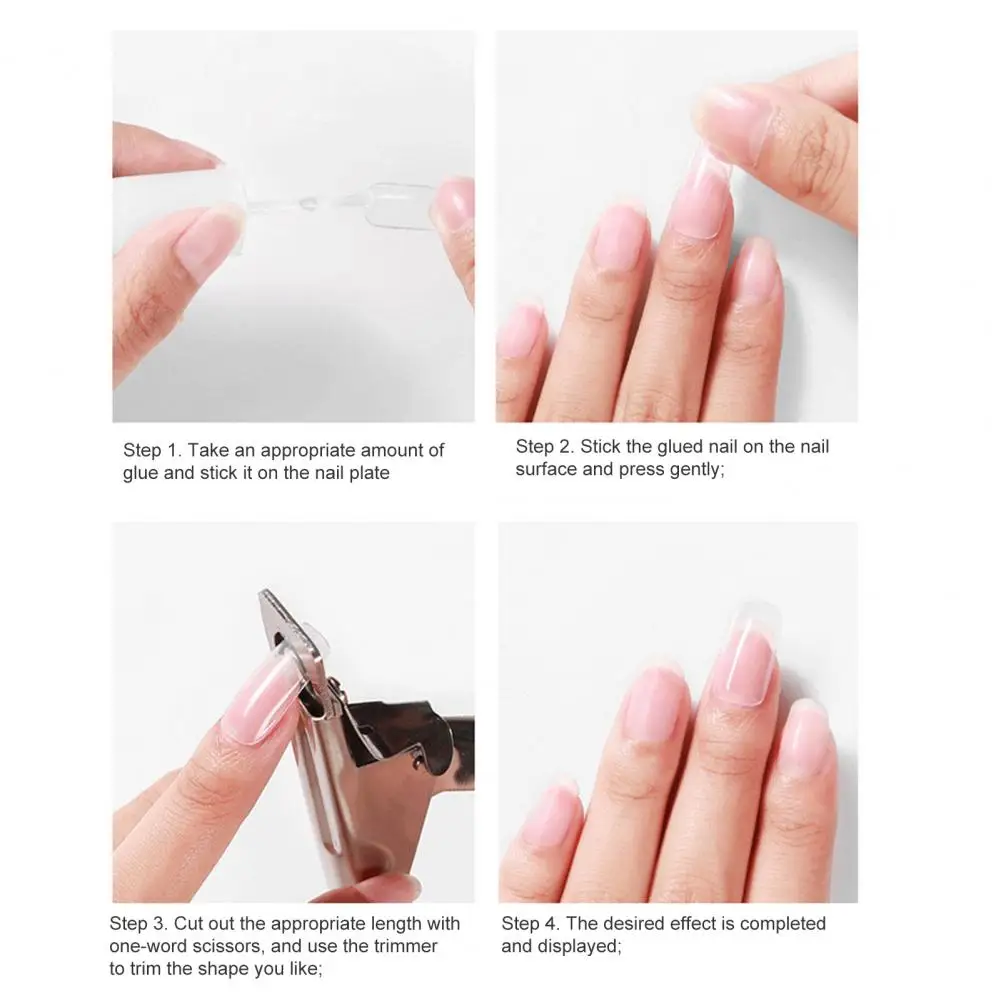 Step 1. Take an appropriate amount of glue and stick it on the nail plate

Step 2. Stick the glued nail on the nail surface and press gently;

Step 3. Cut out the appropriate length with one-word scissors, and use the trimmer to trim the shape you like;

Step 4. The desired effect is completed and displayed;