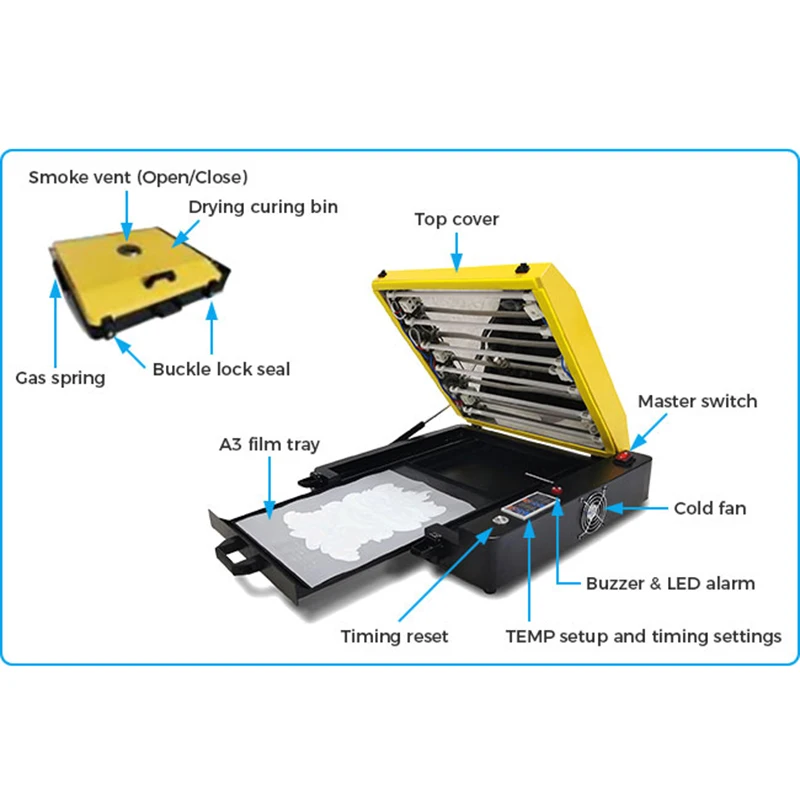 Smoke vent (Open/Close)

Drying curing bin

Top cover

Gas spring

Buckle lock seal

Master switch

A3 film tray

Cold fan

Buzzer & LED alarm

Timing reset

TEMP setup and timing settings