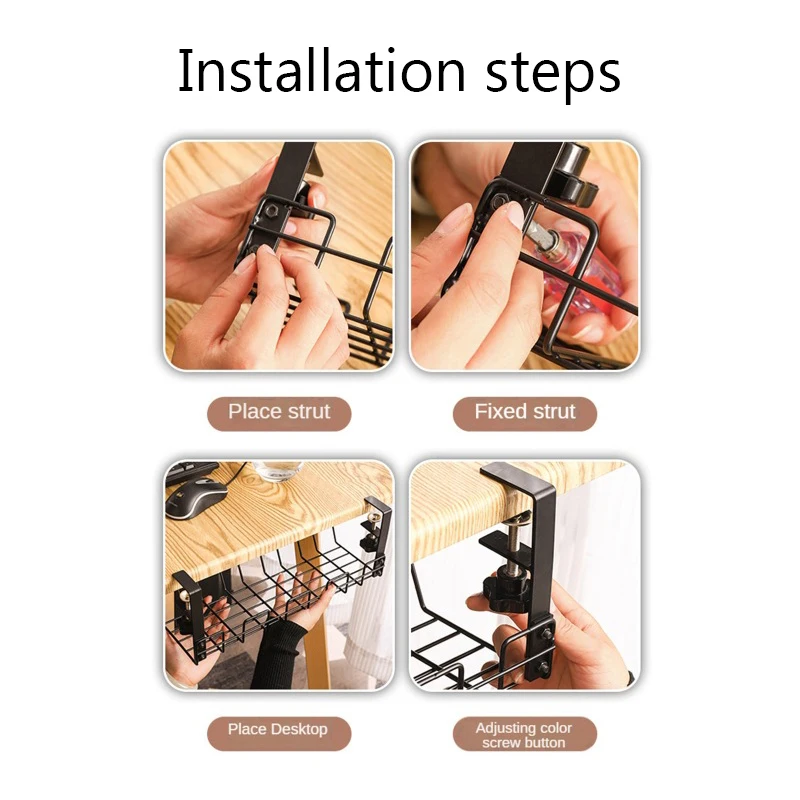 Installation steps

Place strut

Fixed strut

Place Desktop

Adjusting color screw button