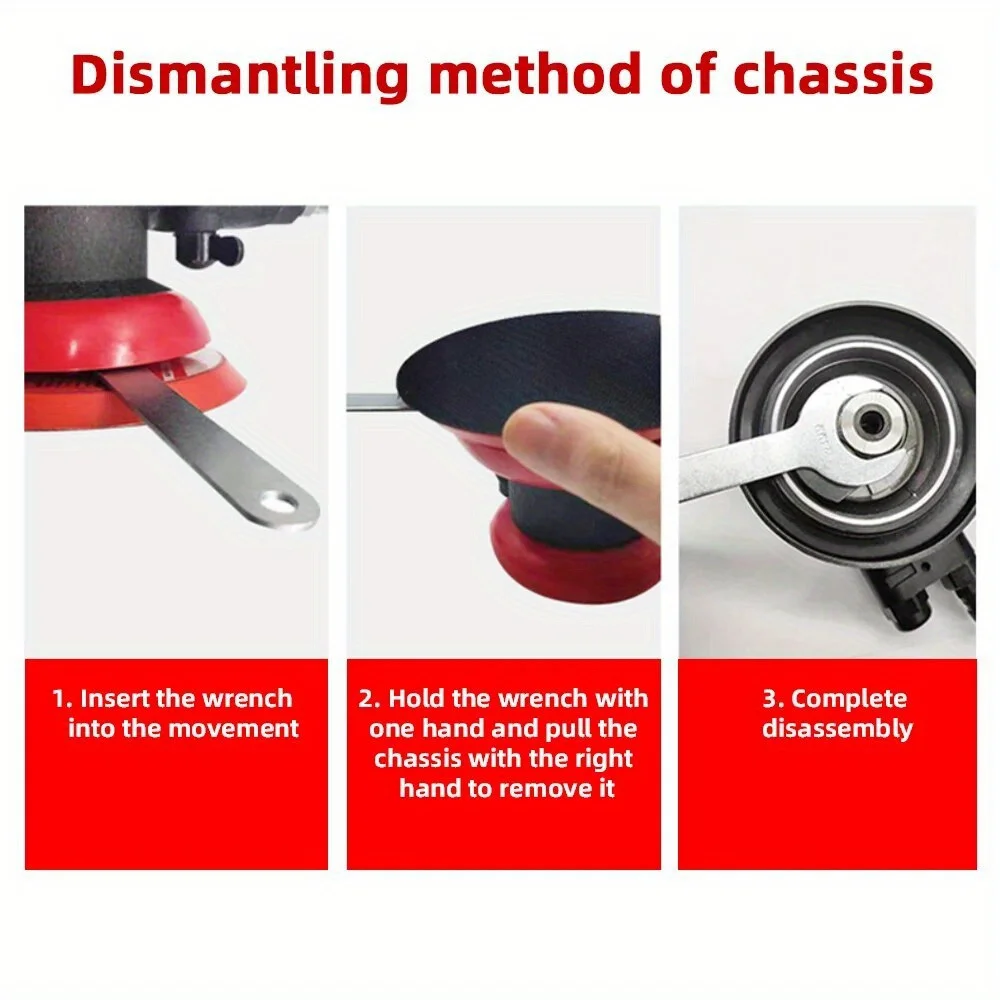 Dismantling method of chassis

1. Insert the wrench into the movement

2. Hold the wrench with one hand and pull the chassis with the right hand to remove it

3. Complete disassembly