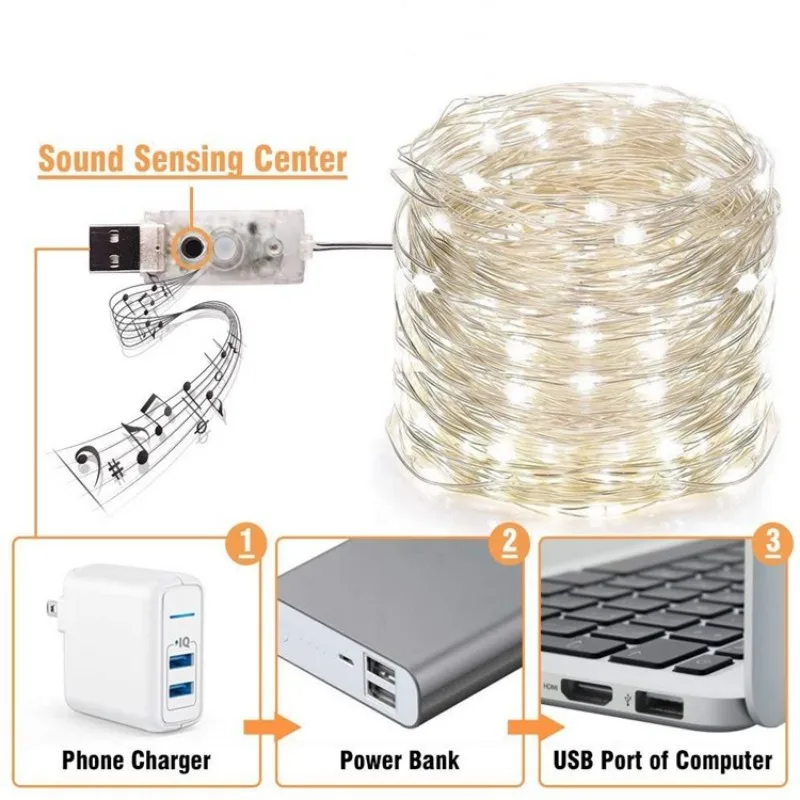 Sound Sensing Center

1

IQ

Phone Charger

2

Power Bank

3

HDMI

USB Port of Computer