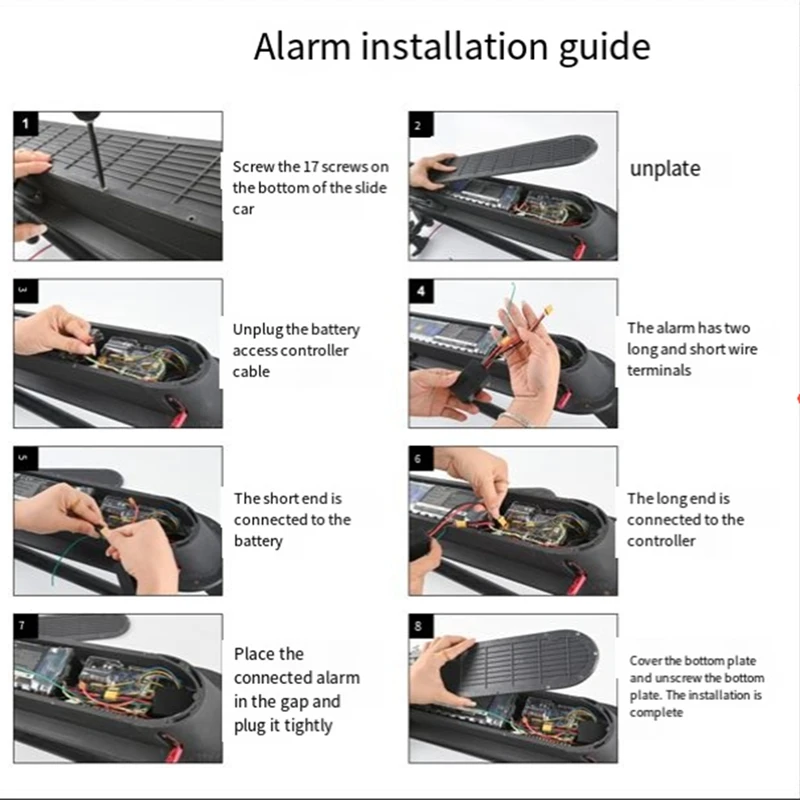 Alarm installation guide

1

Screw the 17 screws on the bottom of the slide car

2

unplate

3

Unplug the battery access controller cable

4

The alarm has two long and short wire terminals

5

The short end is connected to the battery

6

The long end is connected to the controller

7

Place the connected alarm in the gap and plug it tightly

8

Cover the bottom plate and unscrew the bottom plate. The installation is complete