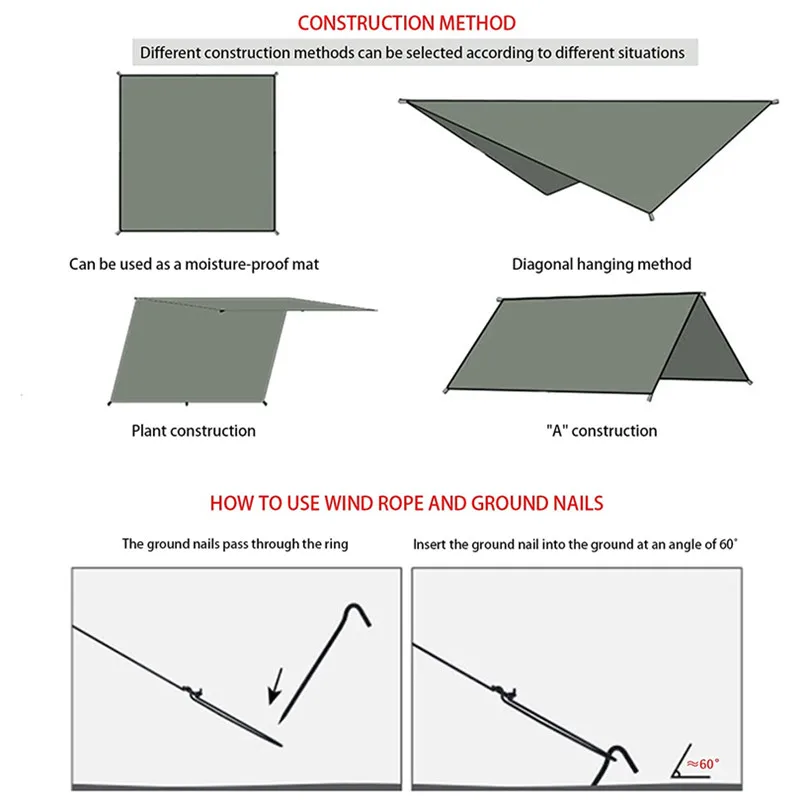 CONSTRUCTION METHOD

Different construction methods can be selected according to different situations

Can be used as a moisture-proof mat

Diagonal hanging method

Plant construction

"A" construction

HOW TO USE WIND ROPE AND GROUND NAILS

The ground nails pass through the ring

Insert the ground nail into the ground at an angle of 60°

≈60°