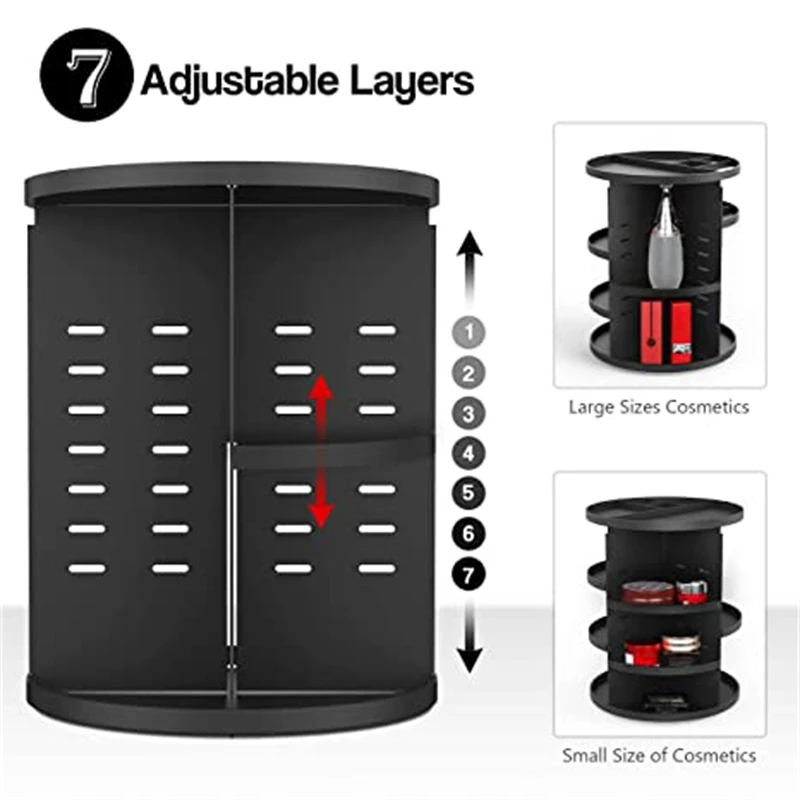 7 Adjustable Layers

1
2
3
4
5
6
7

Large Sizes Cosmetics

Small Size of Cosmetics