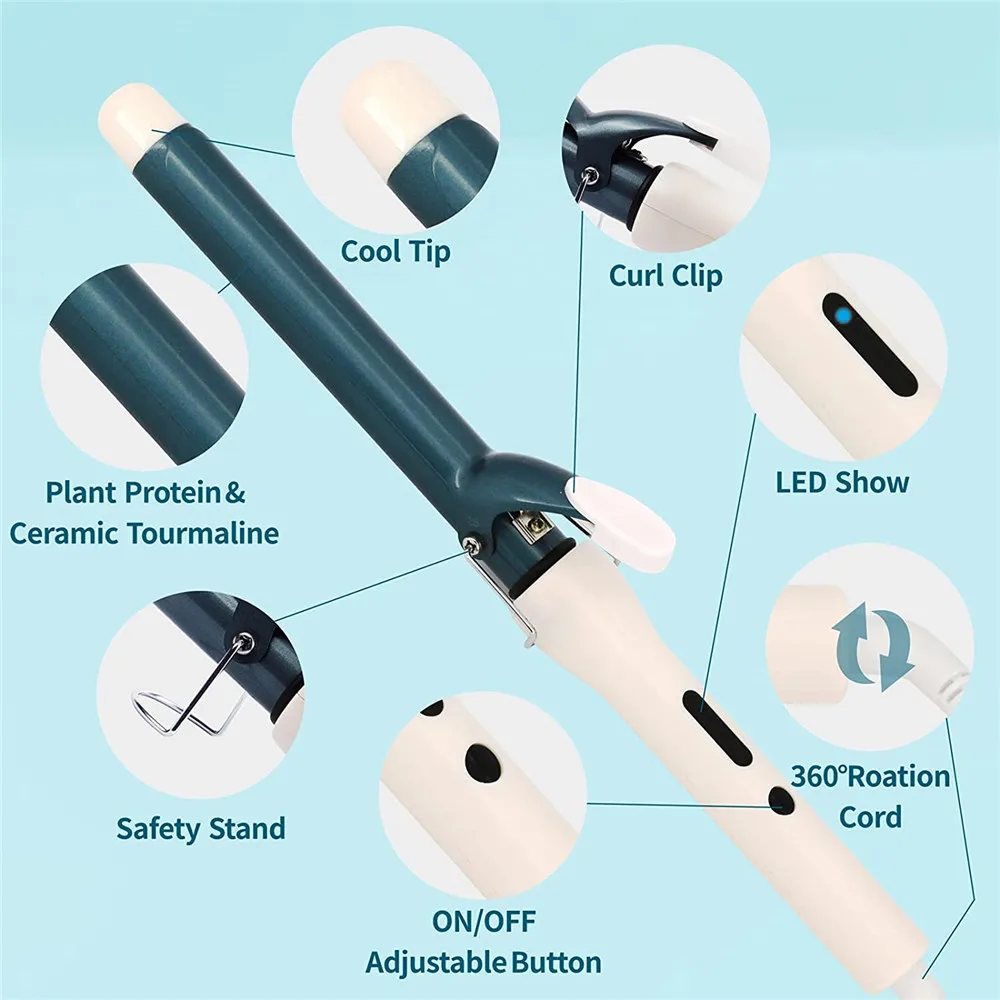 Cool Tip

Curl Clip

Plant Protein & Ceramic Tourmaline

LED Show

Safety Stand

360°Roation Cord

ON/OFF Adjustable Button