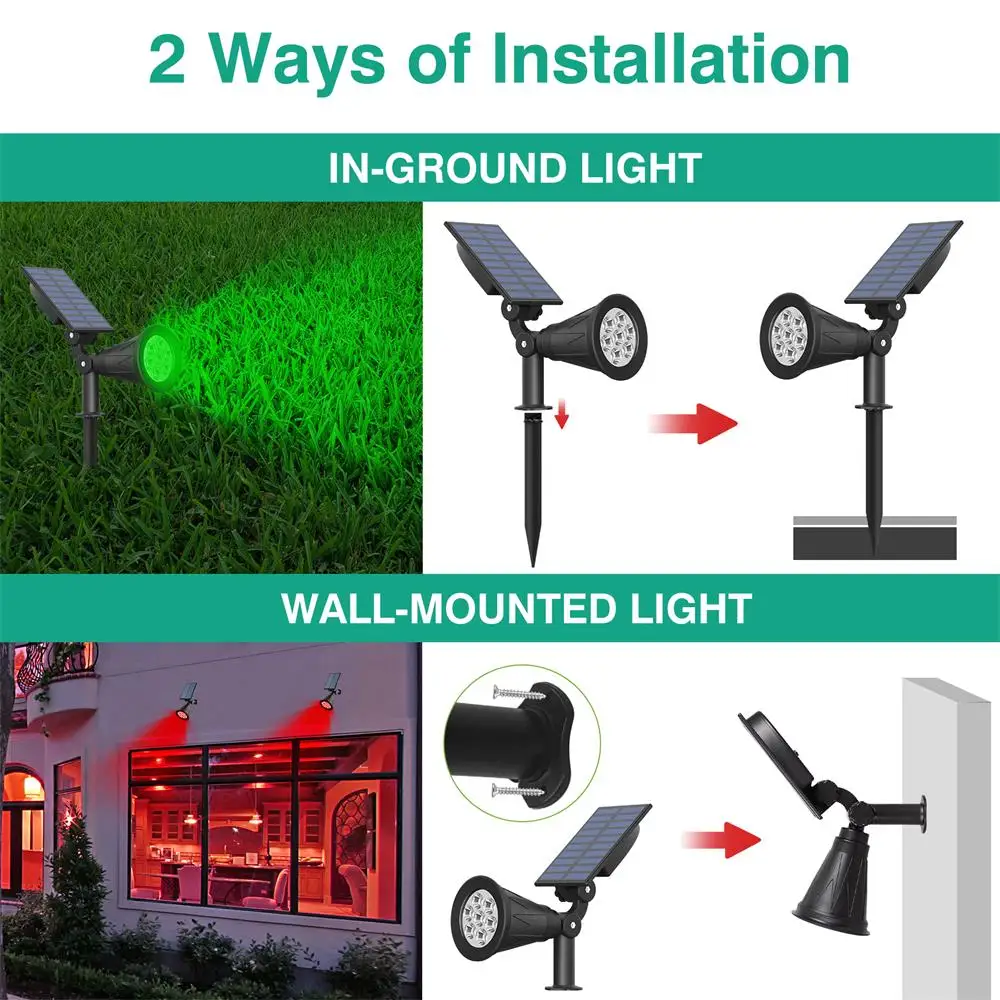 2 Ways of Installation

IN-GROUND LIGHT

WALL-MOUNTED LIGHT