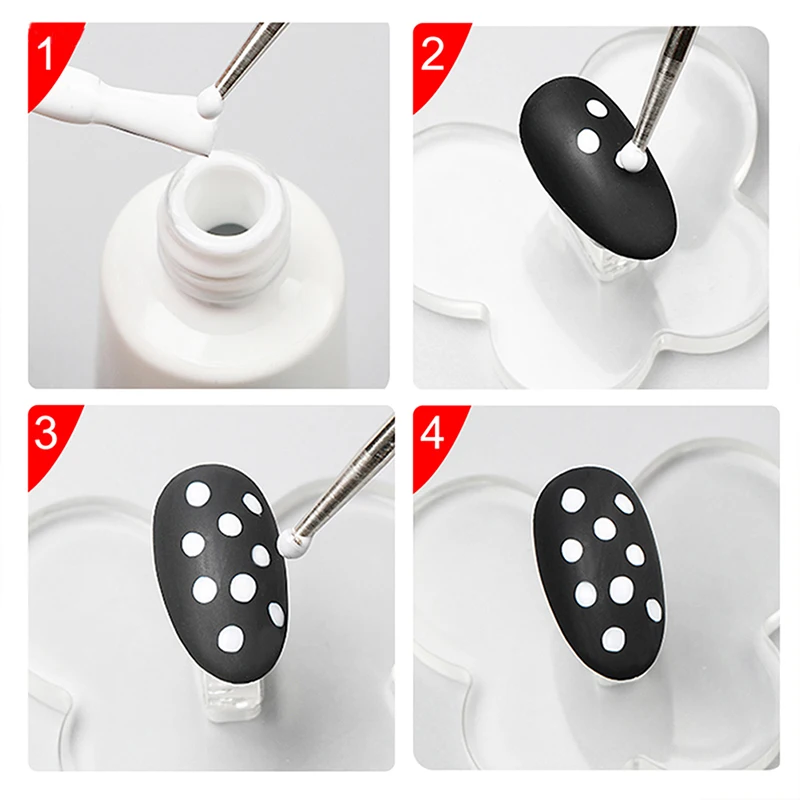 1

2

3

4