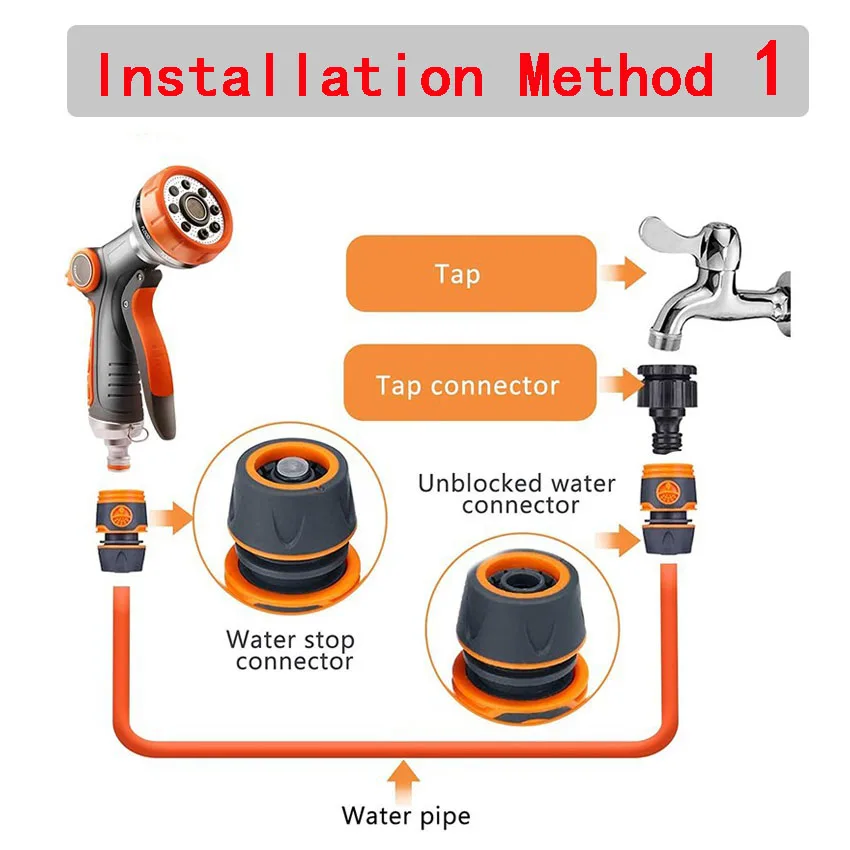 Installation Method 1

Tap

Tap connector

Unblocked water connector

Water stop connector

Water pipe