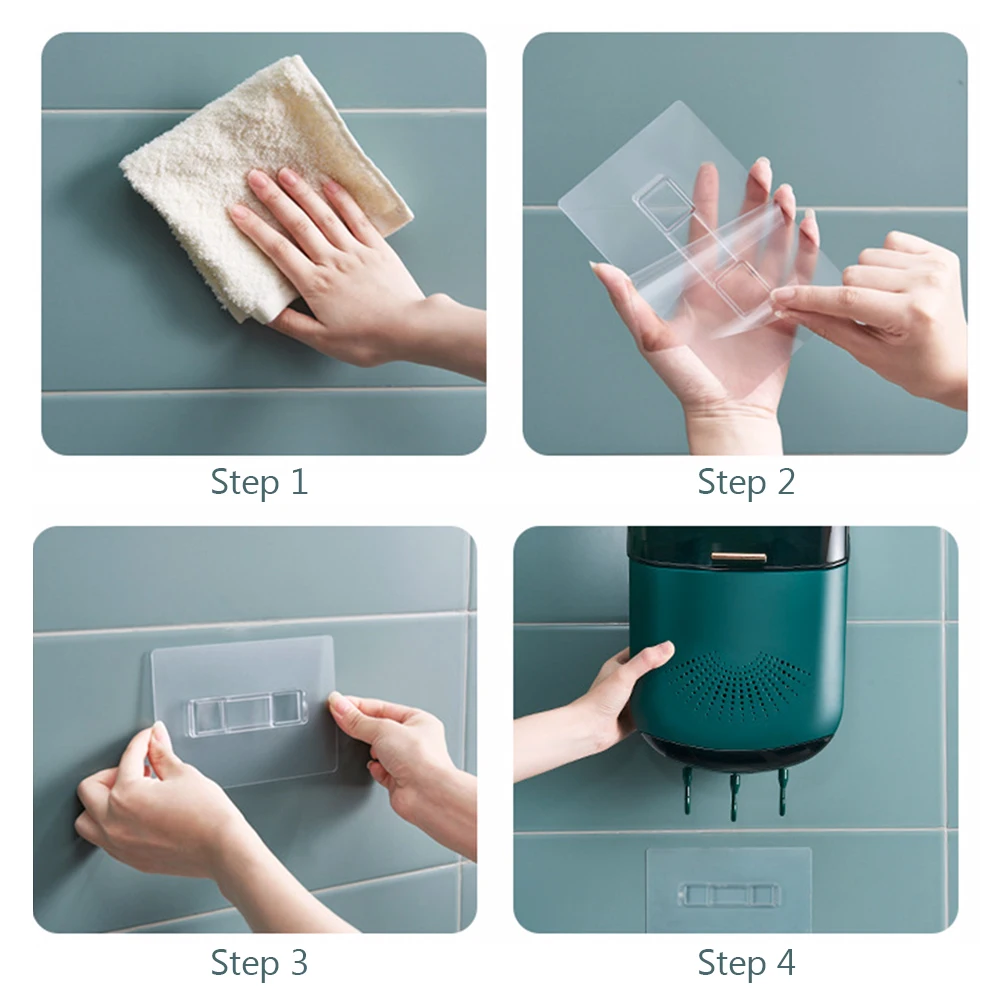 Step 1

Step 2

Step 3

Step 4