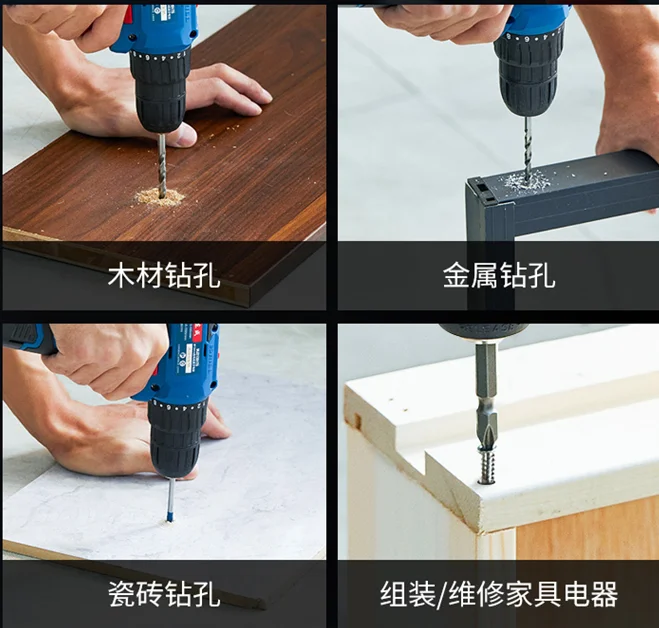 木材钻孔

金属钻孔

瓷砖钻孔

组装/维修家具电器