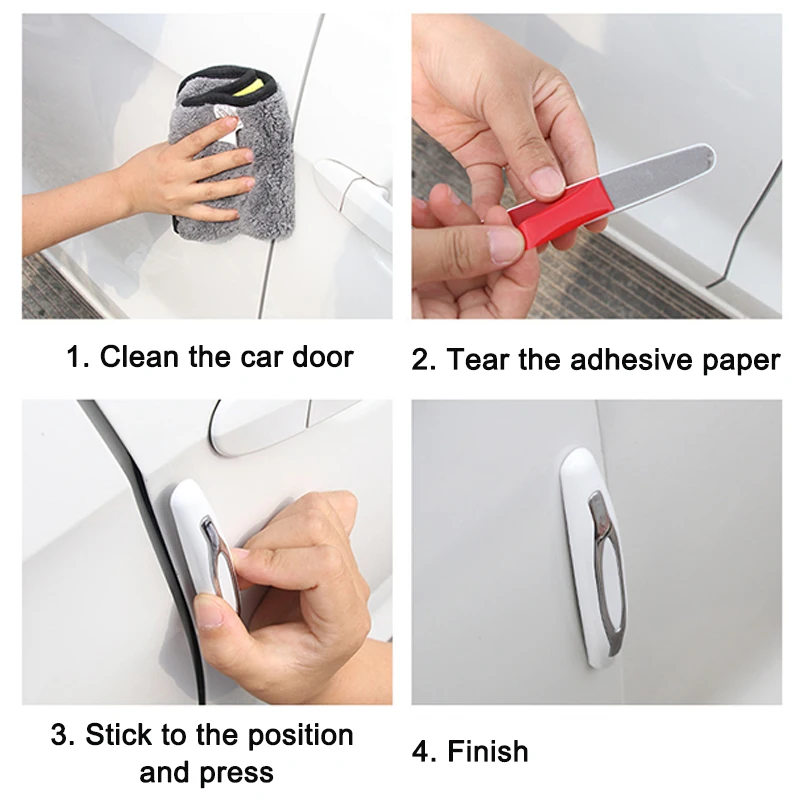 1. Clean the car door

2. Tear the adhesive paper

3. Stick to the position and press

4. Finish