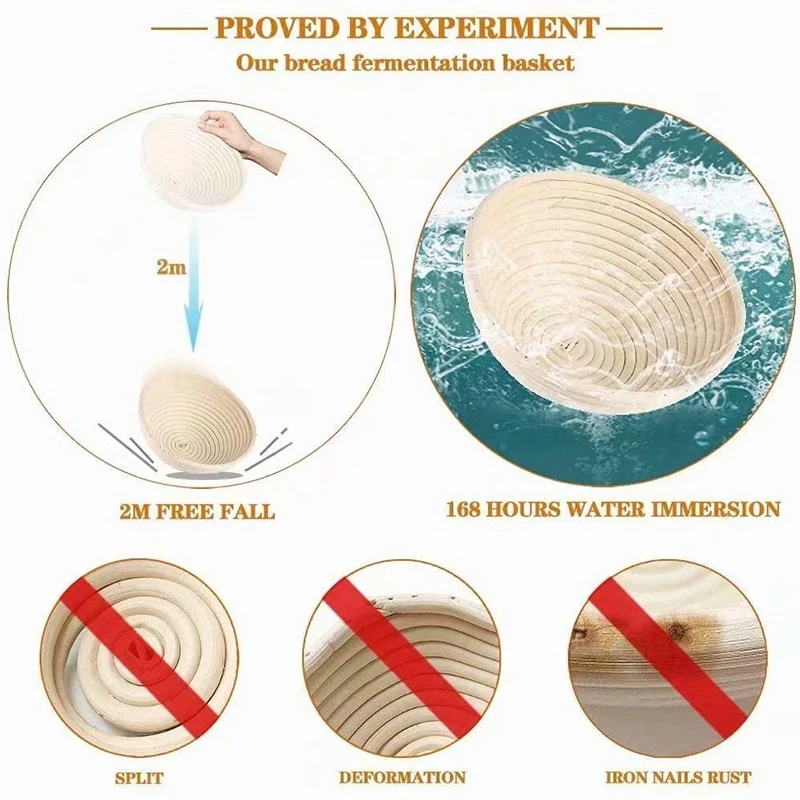 PROVED BY EXPERIMENT
Our bread fermentation basket

2m

2M FREE FALL

168 HOURS WATER IMMERSION

SPLIT

DEFORMATION

IRON NAILS RUST