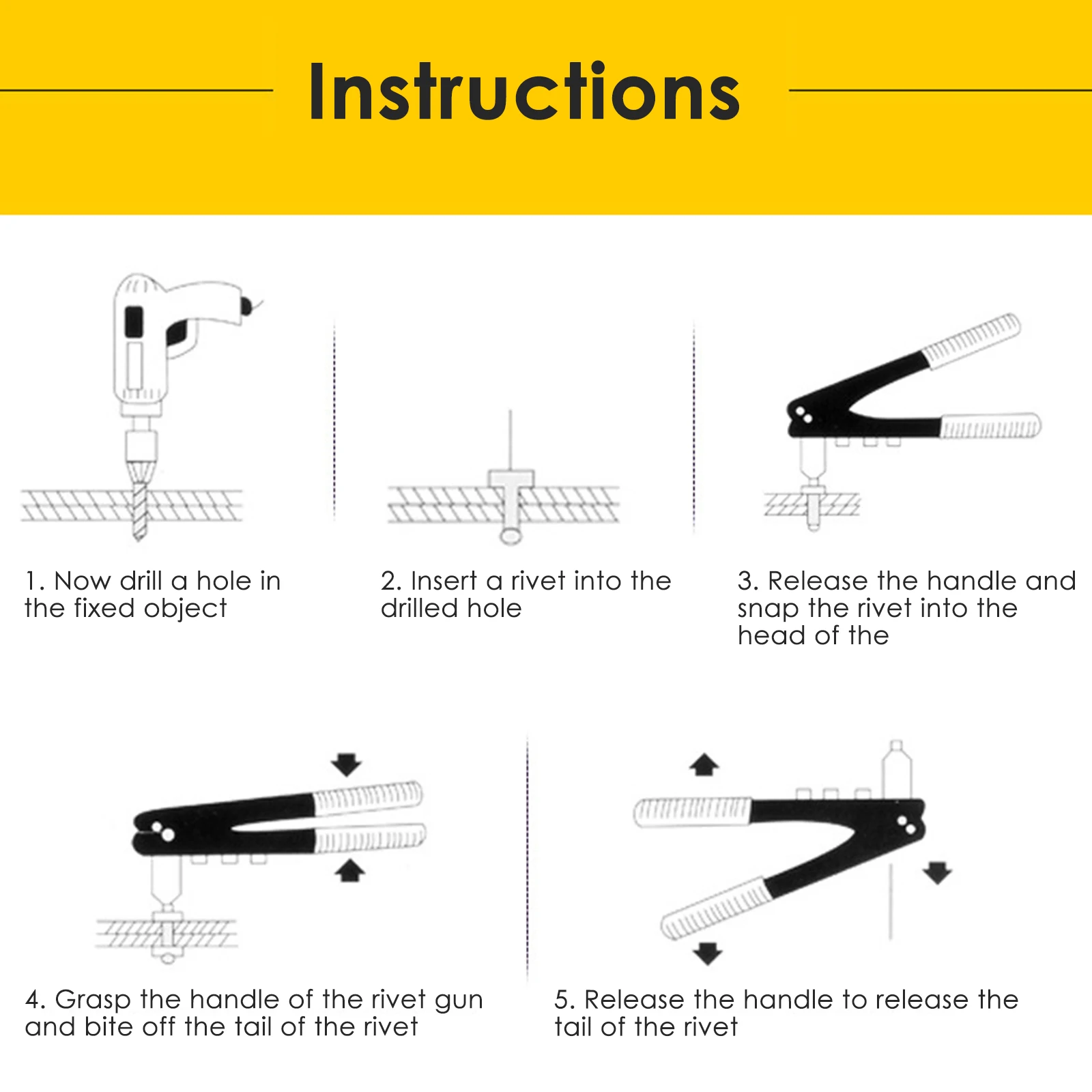 Instructions

1. Now drill a hole in the fixed object

2. Insert a rivet into the drilled hole

3. Release the handle and snap the rivet into the head of the

4. Grasp the handle of the rivet gun and bite off the tail of the rivet

5. Release the handle to release the tail of the rivet