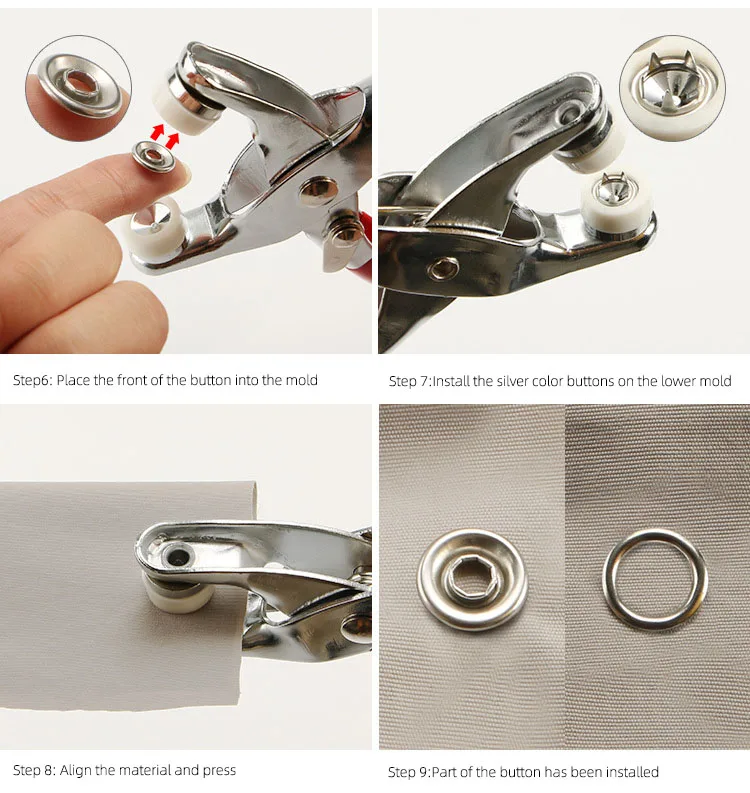 Step6: Place the front of the button into the mold

Step 7:Install the silver color buttons on the lower mold

Step 8: Align the material and press

Step 9:Part of the button has been installed