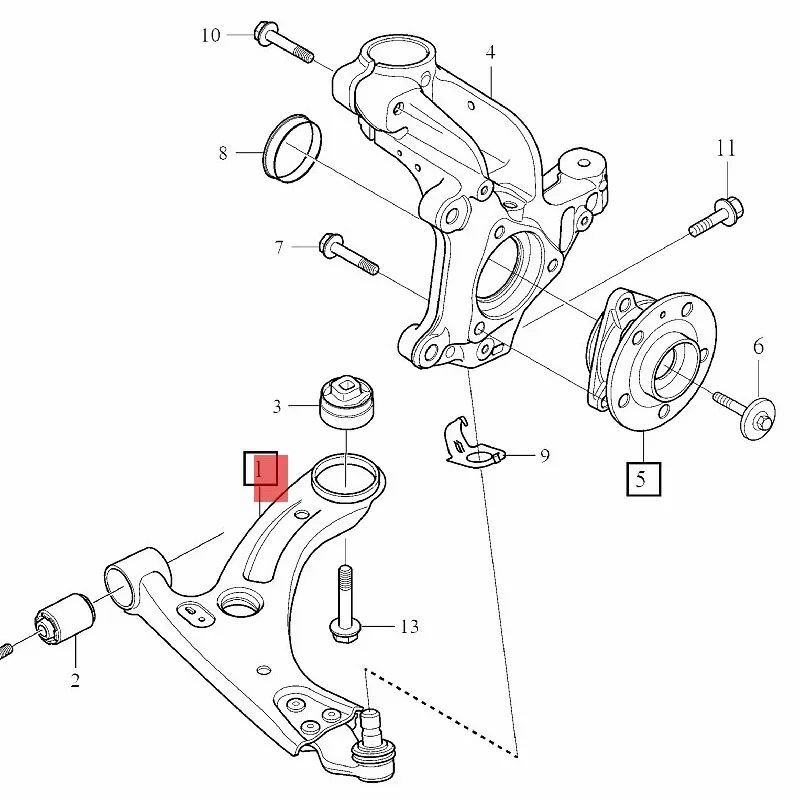 10
4
8
11
7
6
3
9
1
5
13
2