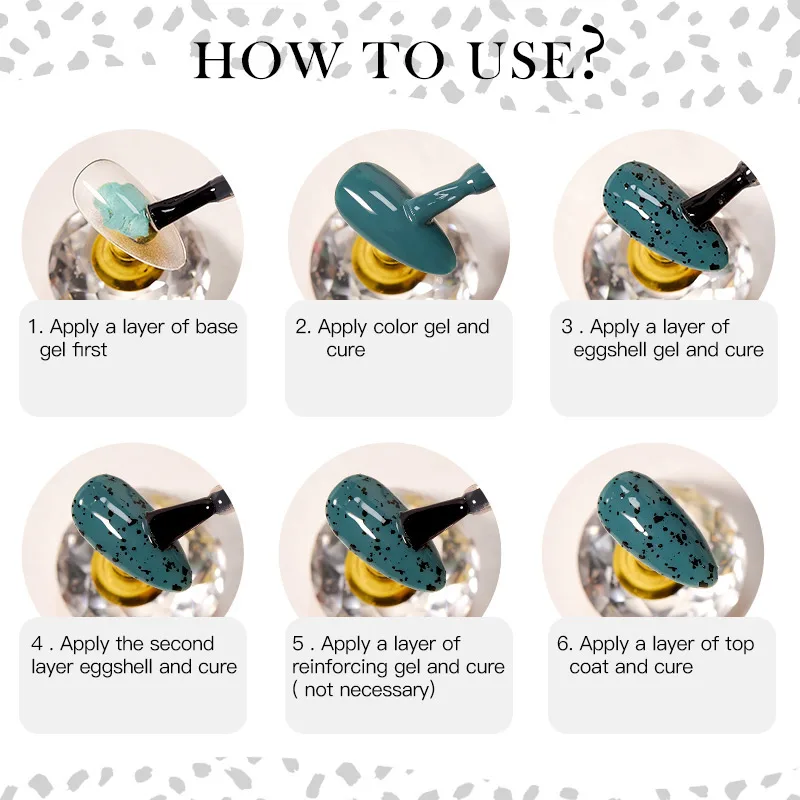 HOW TO USE?

1. Apply a layer of base gel first

2. Apply color gel and cure

3 . Apply a layer of eggshell gel and cure

4 . Apply the second layer eggshell and cure

5 . Apply a layer of reinforcing gel and cure ( not necessary)

6. Apply a layer of top coat and cure