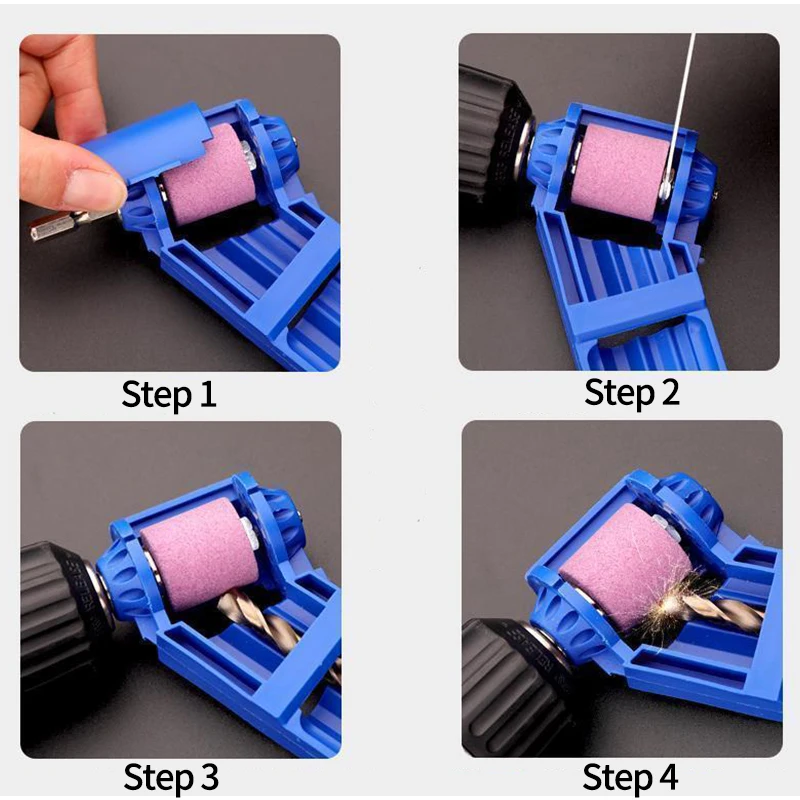 Step 1

Step 2

Step 3

Step 4