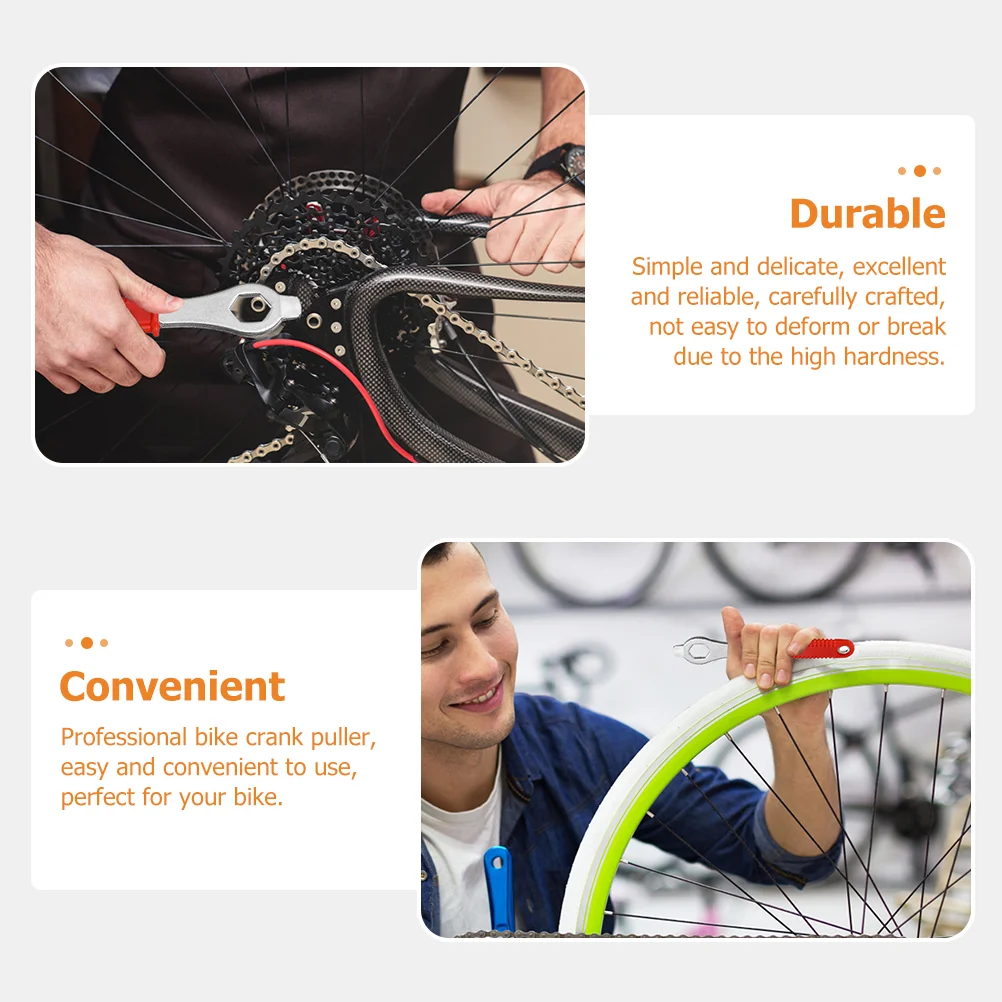 Durable

Simple and delicate, excellent and reliable, carefully crafted, not easy to deform or break due to the high hardness.

Convenient

Professional bike crank puller, easy and convenient to use, perfect for your bike.