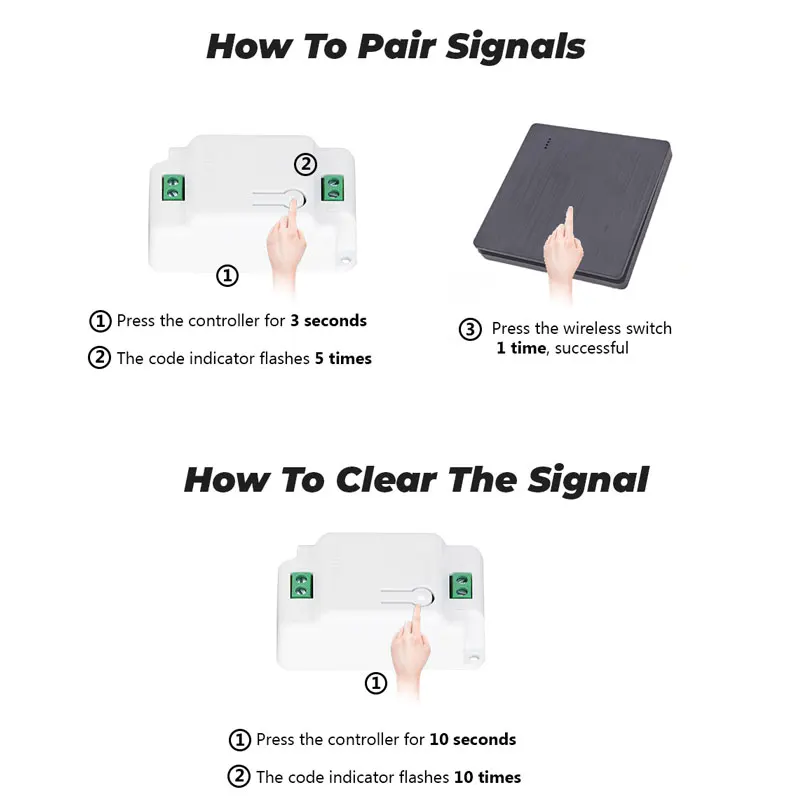 How To Pair Signals

②

①

① Press the controller for 3 seconds

② The code indicator flashes 5 times

③ Press the wireless switch 1 time, successful

How To Clear The Signal

①

① Press the controller for 10 seconds

② The code indicator flashes 10 times