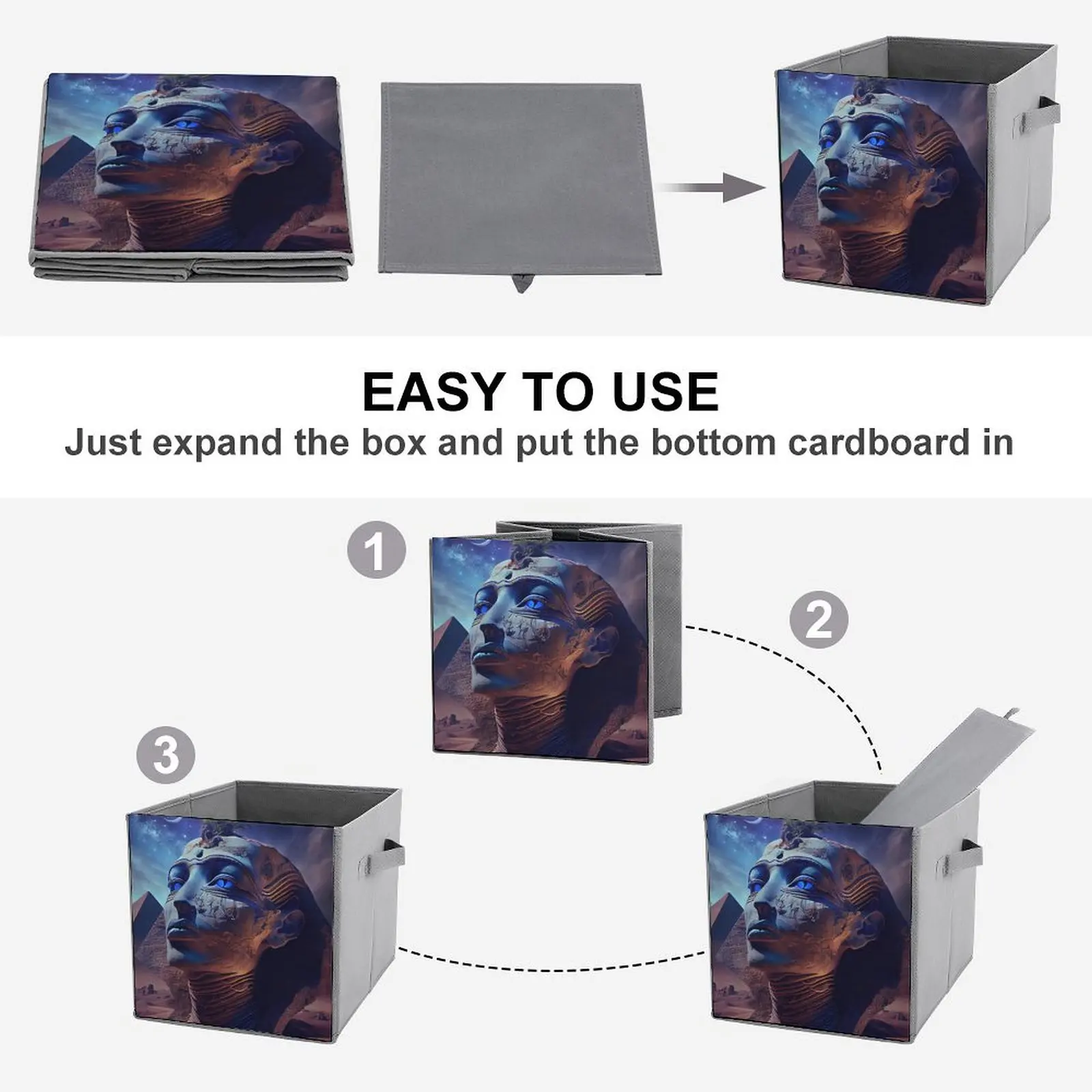 EASY TO USE
Just expand the box and put the bottom cardboard in

1

2

3