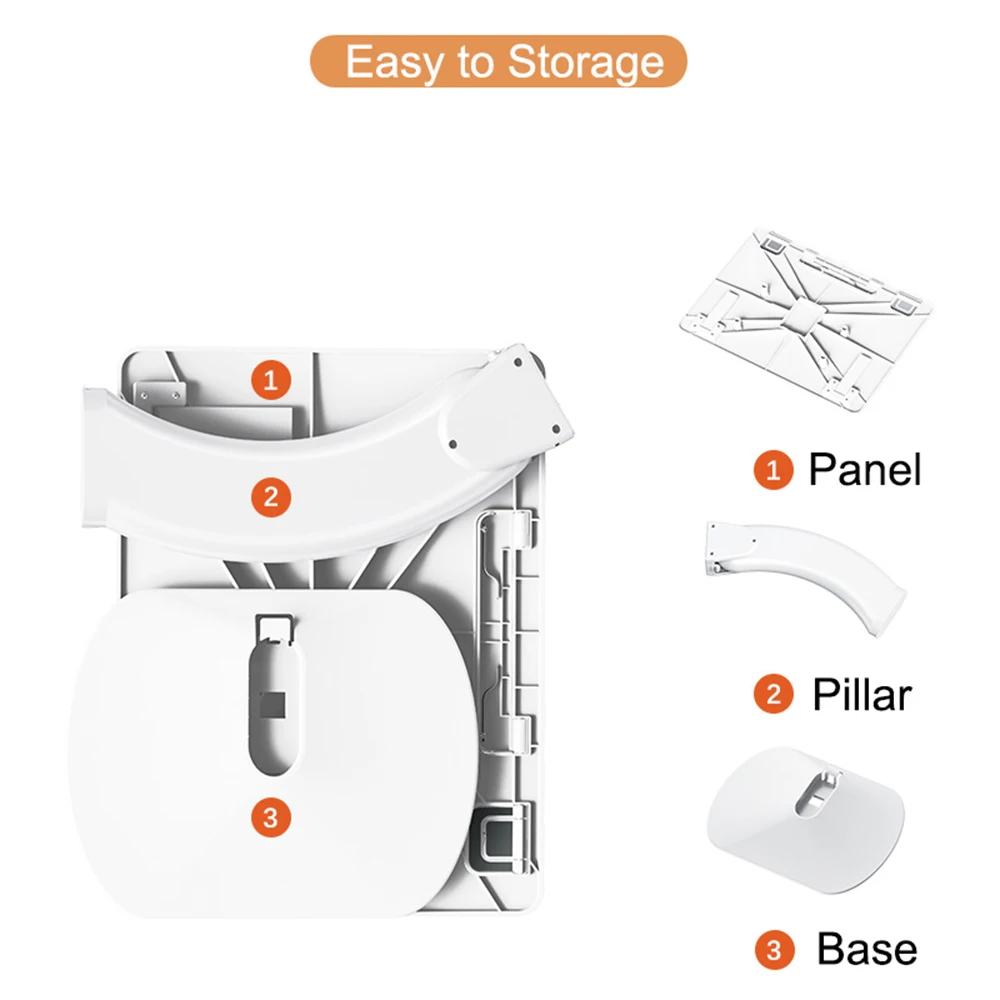 Easy to Storage

1

2

3

1 Panel

2 Pillar

3 Base