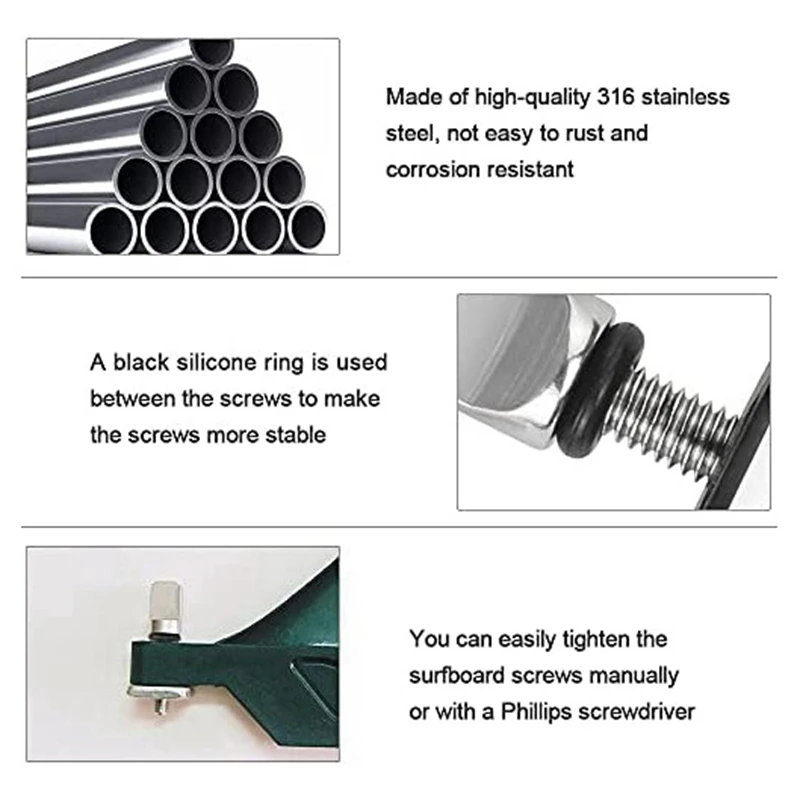 Made of high-quality 316 stainless steel, not easy to rust and corrosion resistant

A black silicone ring is used between the screws to make the screws more stable

You can easily tighten the surfboard screws manually or with a Phillips screwdriver