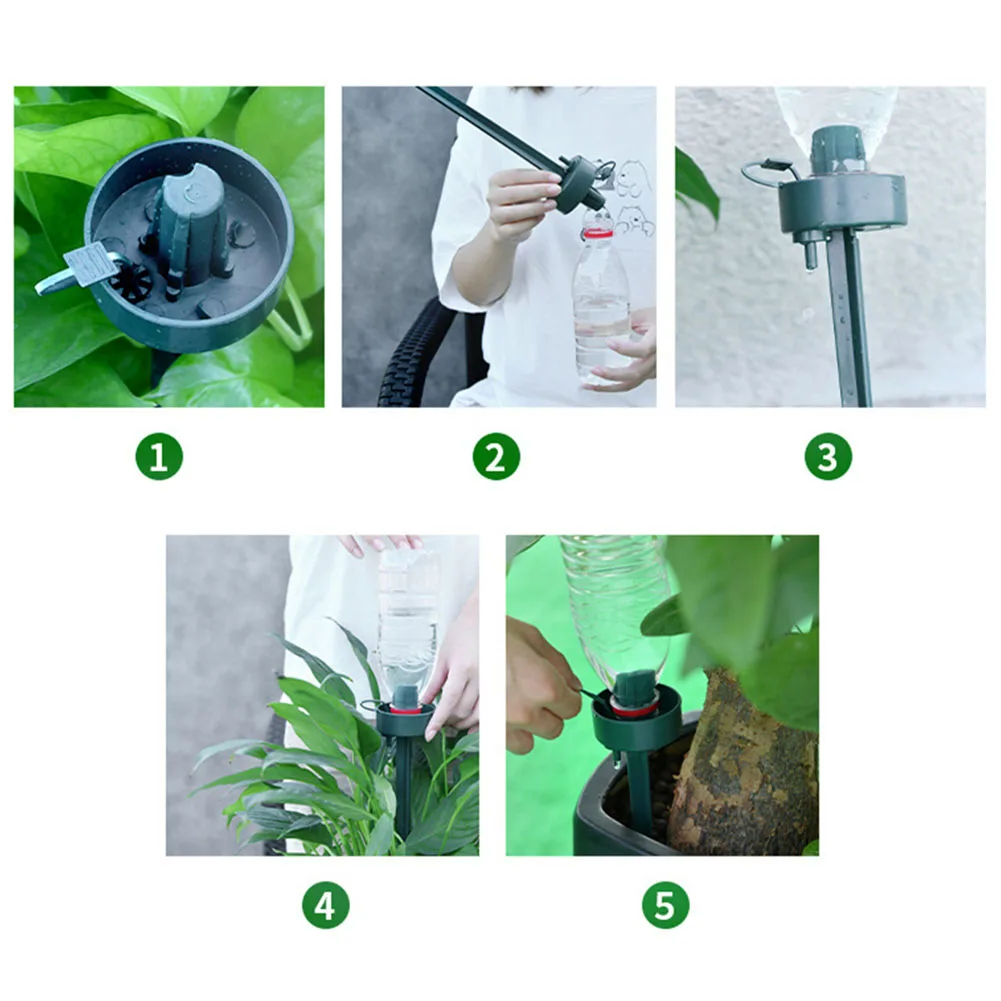 1

2

3

4

5