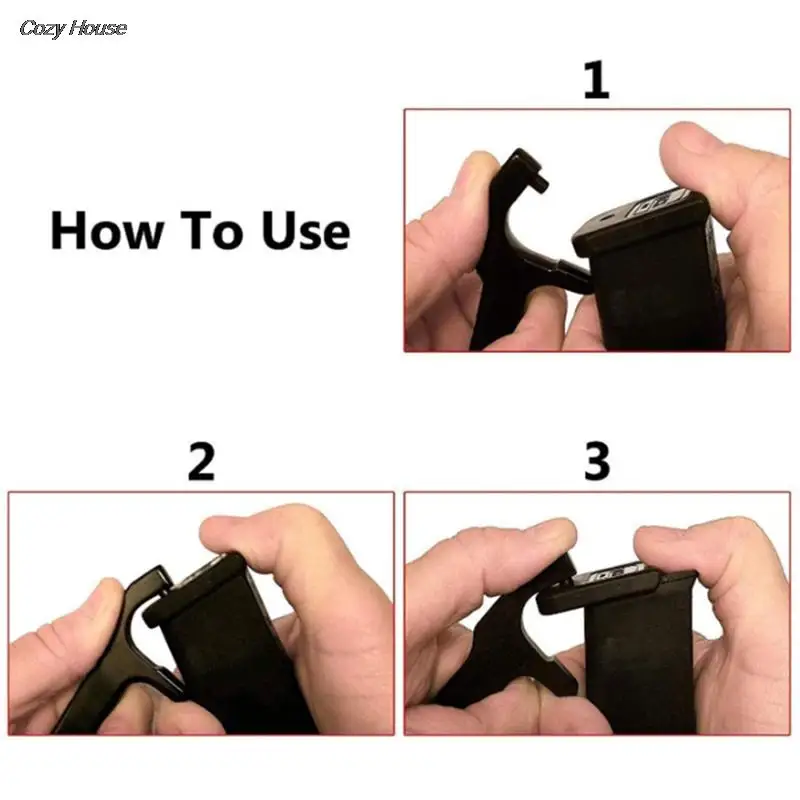 Cozy House

How To Use

1

2

3