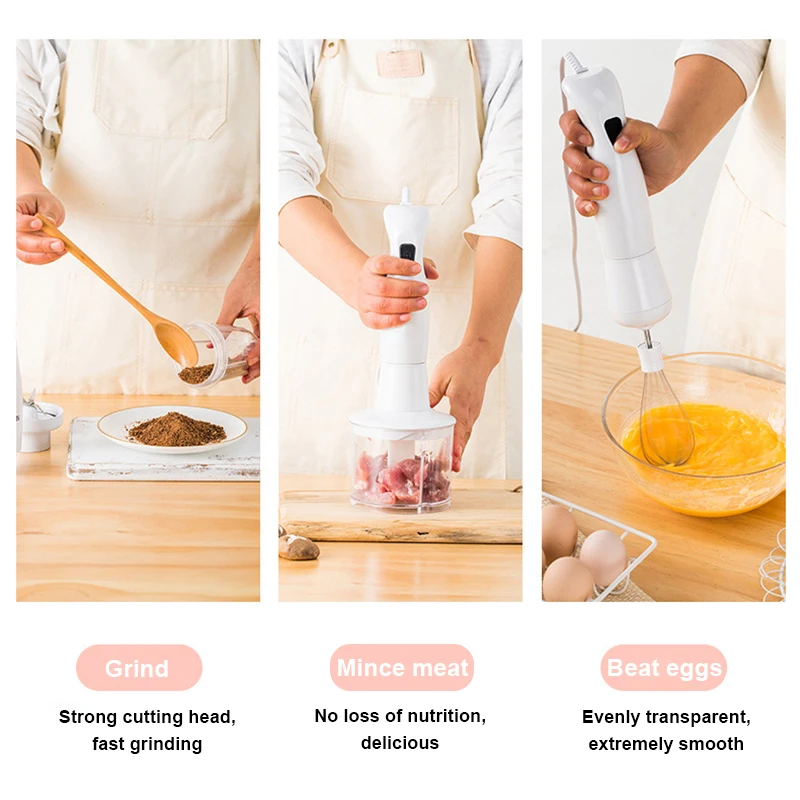 Grind

Strong cutting head, fast grinding

Mince meat

No loss of nutrition, delicious

Beat eggs

Evenly transparent, extremely smooth