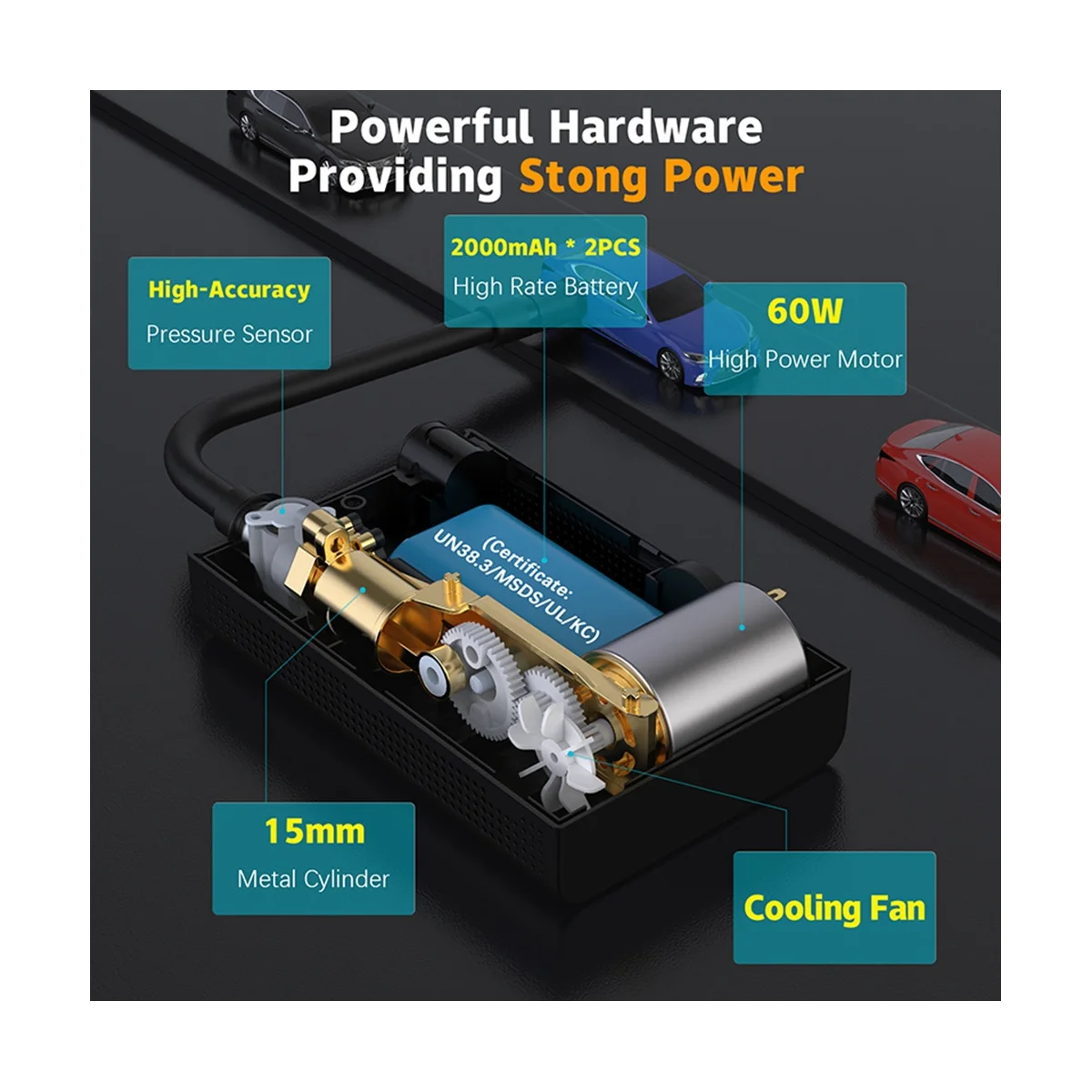 Powerful Hardware
Providing Stong Power

High-Accuracy
Pressure Sensor

2000mAh * 2PCS
High Rate Battery

60W
High Power Motor

(Certificate:
UN38.3/MSDS/UL/KC)

15mm
Metal Cylinder

Cooling Fan