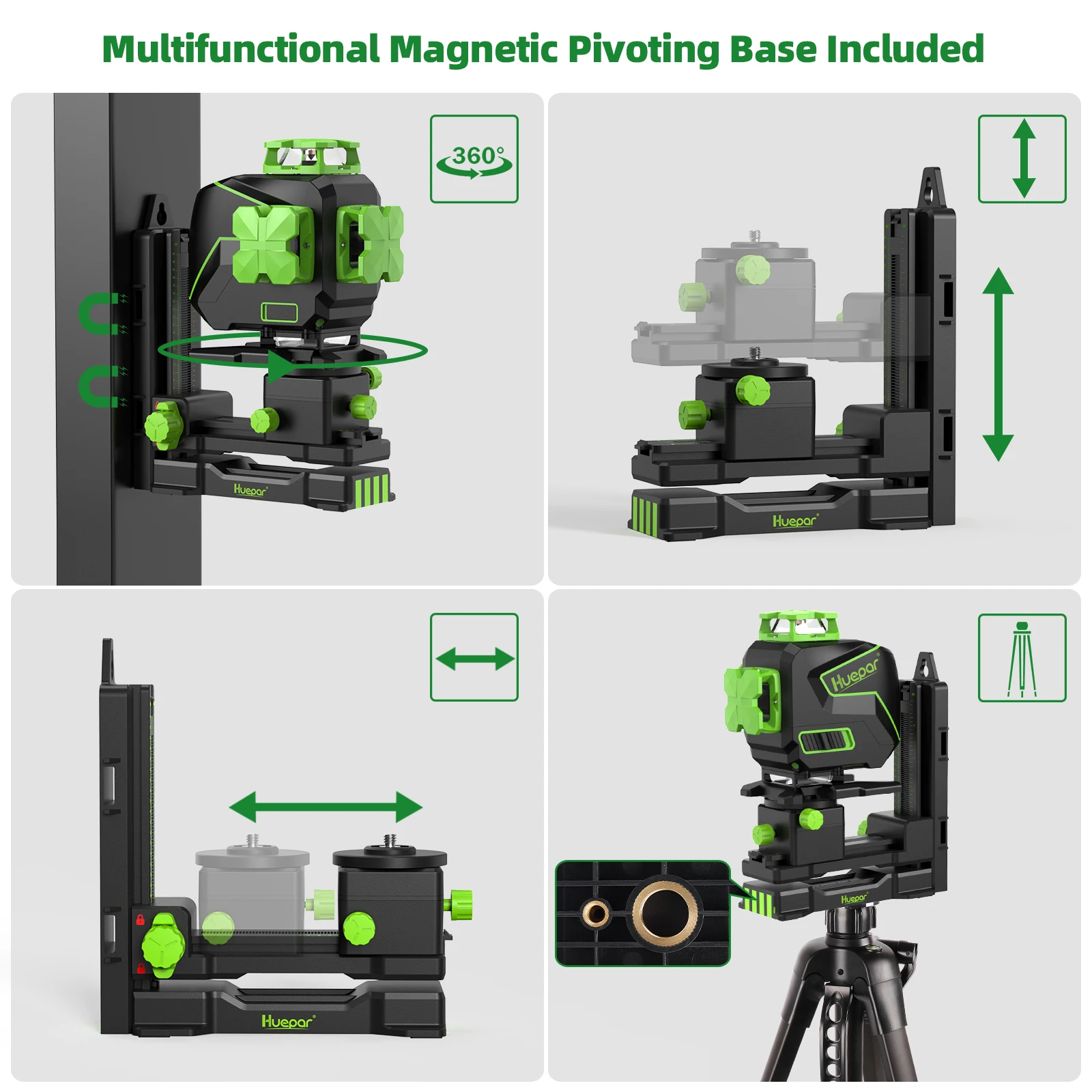 Multifunctional Magnetic Pivoting Base Included

360°

Huepar

Huepar

Huepar

Huepar

Huepar