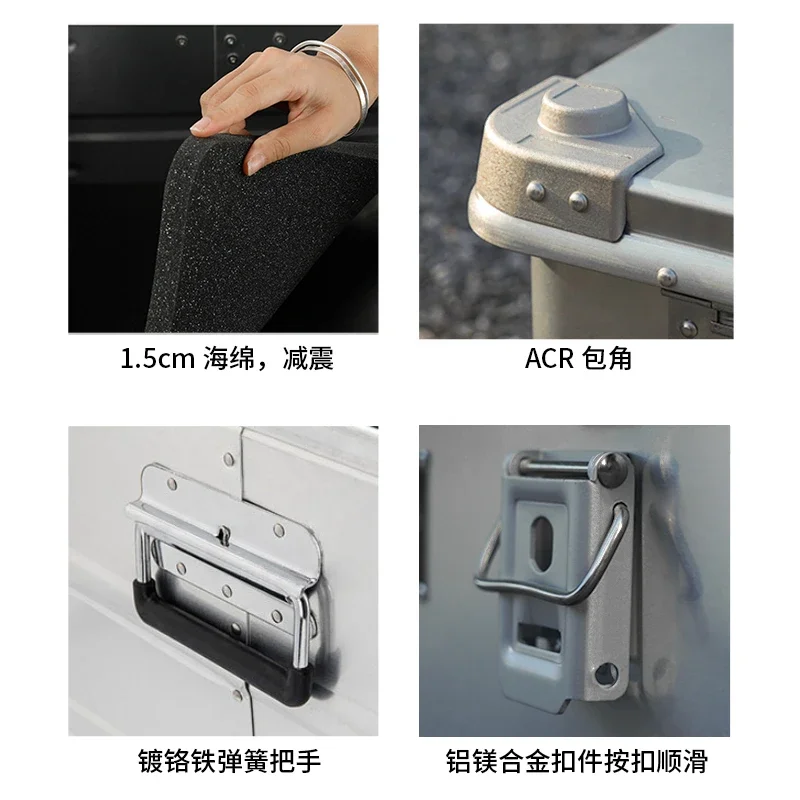 1.5cm 海绵，减震

ACR 包角

镀铬铁弹簧把手

铝镁合金扣件按扣顺滑