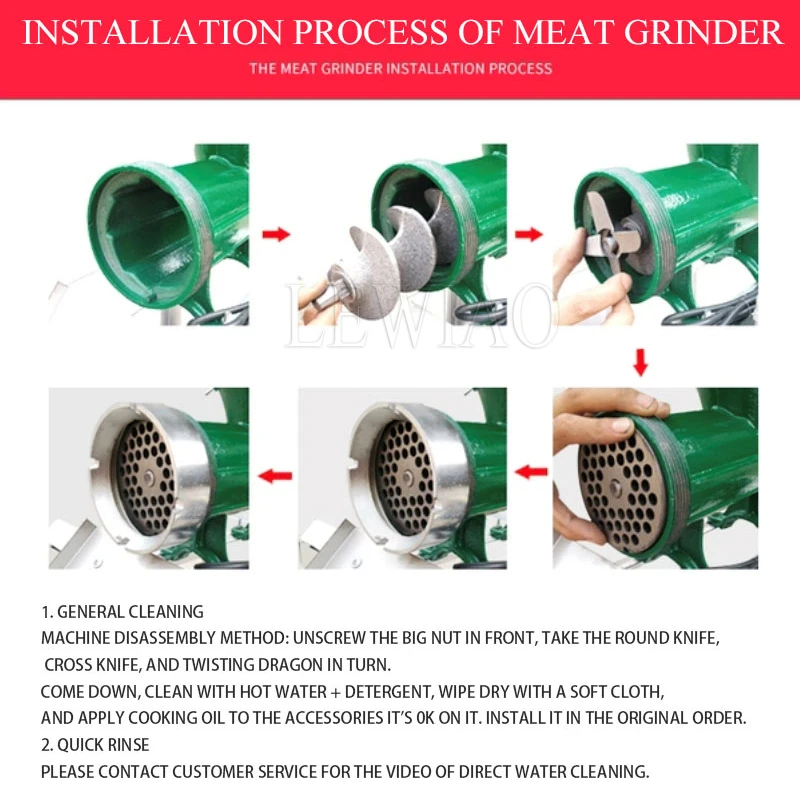 INSTALLATION PROCESS OF MEAT GRINDER

THE MEAT GRINDER INSTALLATION PROCESS

LEWIAO

1. GENERAL CLEANING
MACHINE DISASSEMBLY METHOD: UNSCREW THE BIG NUT IN FRONT, TAKE THE ROUND KNIFE, CROSS KNIFE, AND TWISTING DRAGON IN TURN.
COME DOWN, CLEAN WITH HOT WATER + DETERGENT, WIPE DRY WITH A SOFT CLOTH, AND APPLY COOKING OIL TO THE ACCESSORIES IT'S 0K ON IT. INSTALL IT IN THE ORIGINAL ORDER.
2. QUICK RINSE
PLEASE CONTACT CUSTOMER SERVICE FOR THE VIDEO OF DIRECT WATER CLEANING.