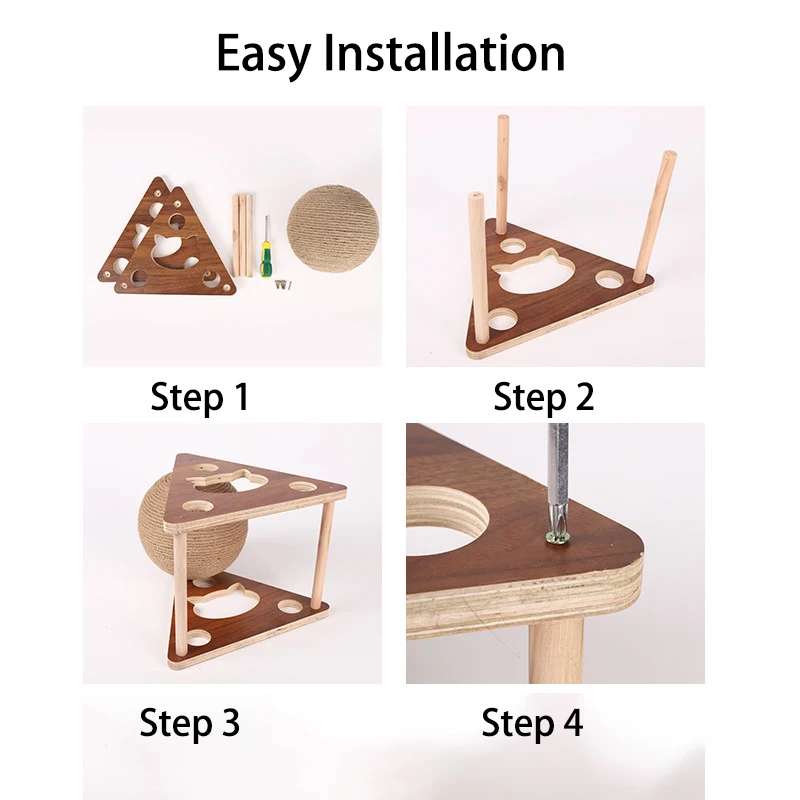 Easy Installation

Step 1

Step 2

Step 3

Step 4