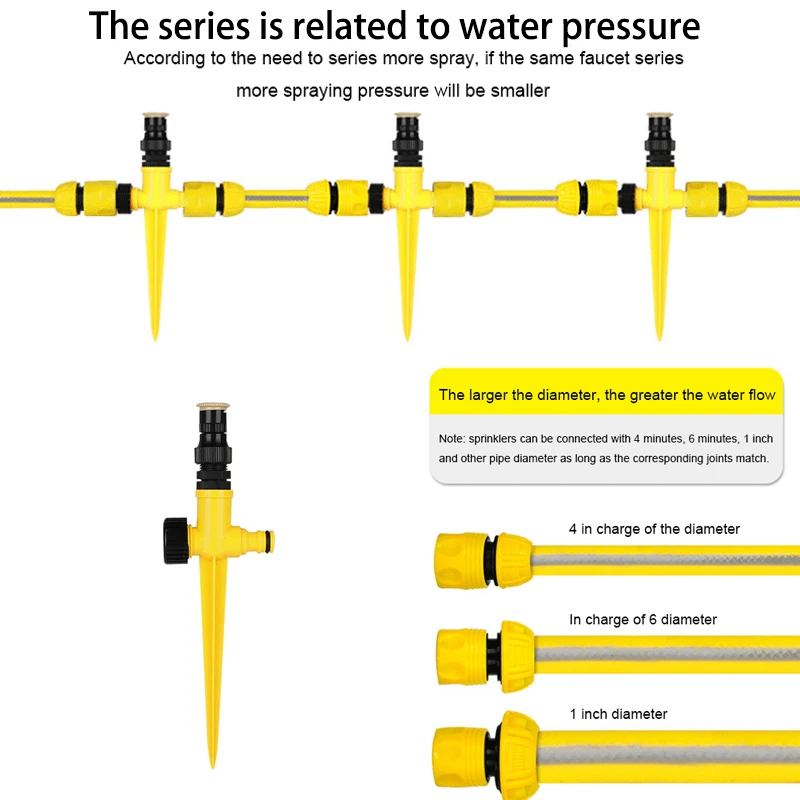 The series is related to water pressure

According to the need to series more spray, if the same faucet series more spraying pressure will be smaller

The larger the diameter, the greater the water flow

Note: sprinklers can be connected with 4 minutes, 6 minutes, 1 inch and other pipe diameter as long as the corresponding joints match.

4 in charge of the diameter

In charge of 6 diameter

1 inch diameter