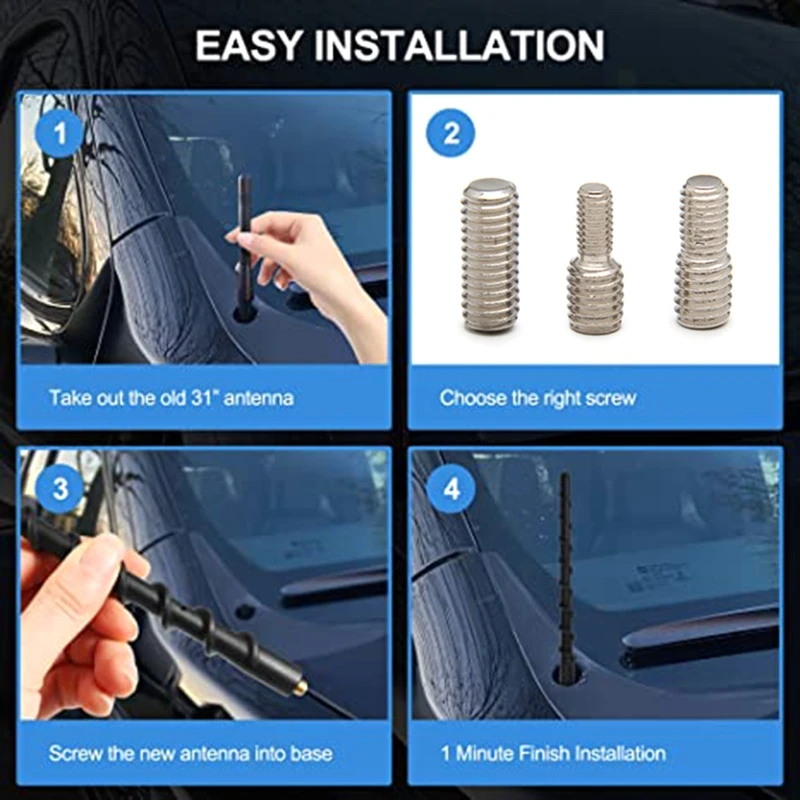 EASY INSTALLATION

1

Take out the old 31" antenna

2

Choose the right screw

3

Screw the new antenna into base

4

1 Minute Finish Installation